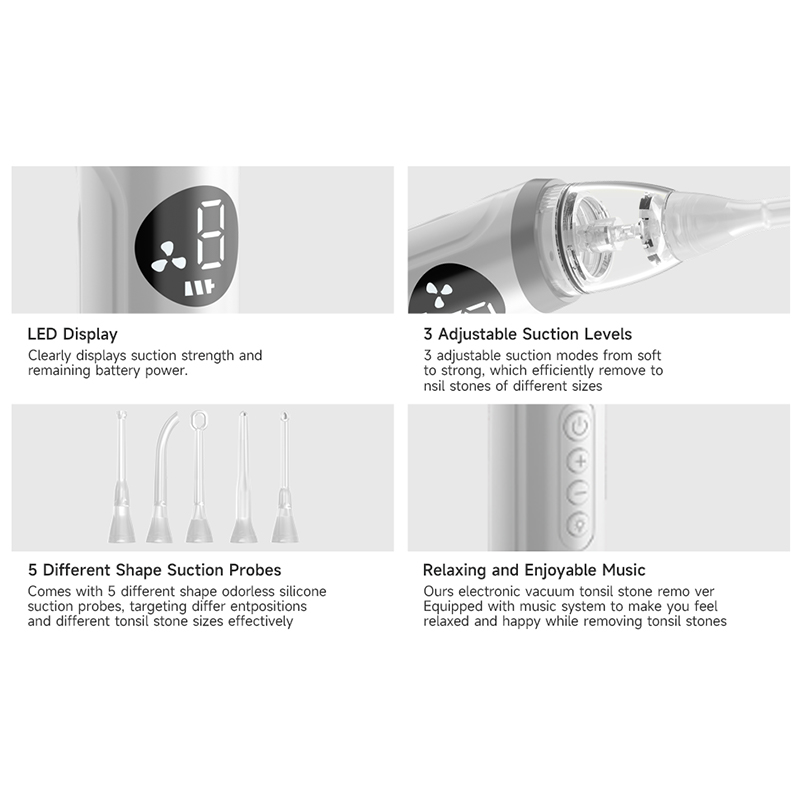 LED Display
Clearly displays suction strength and remaining battery power.

3 Adjustable Suction Levels
3 adjustable suction modes from soft to strong, which efficiently remove to nsil stones of different sizes

5 Different Shape Suction Probes
Comes with 5 different shape odorless silicone suction probes, targeting differ entpositions and different tonsil stone sizes effectively

Relaxing and Enjoyable Music
Ours electronic vacuum tonsil stone remo ver Equipped with music system to make you feel relaxed and happy while removing tonsil stones