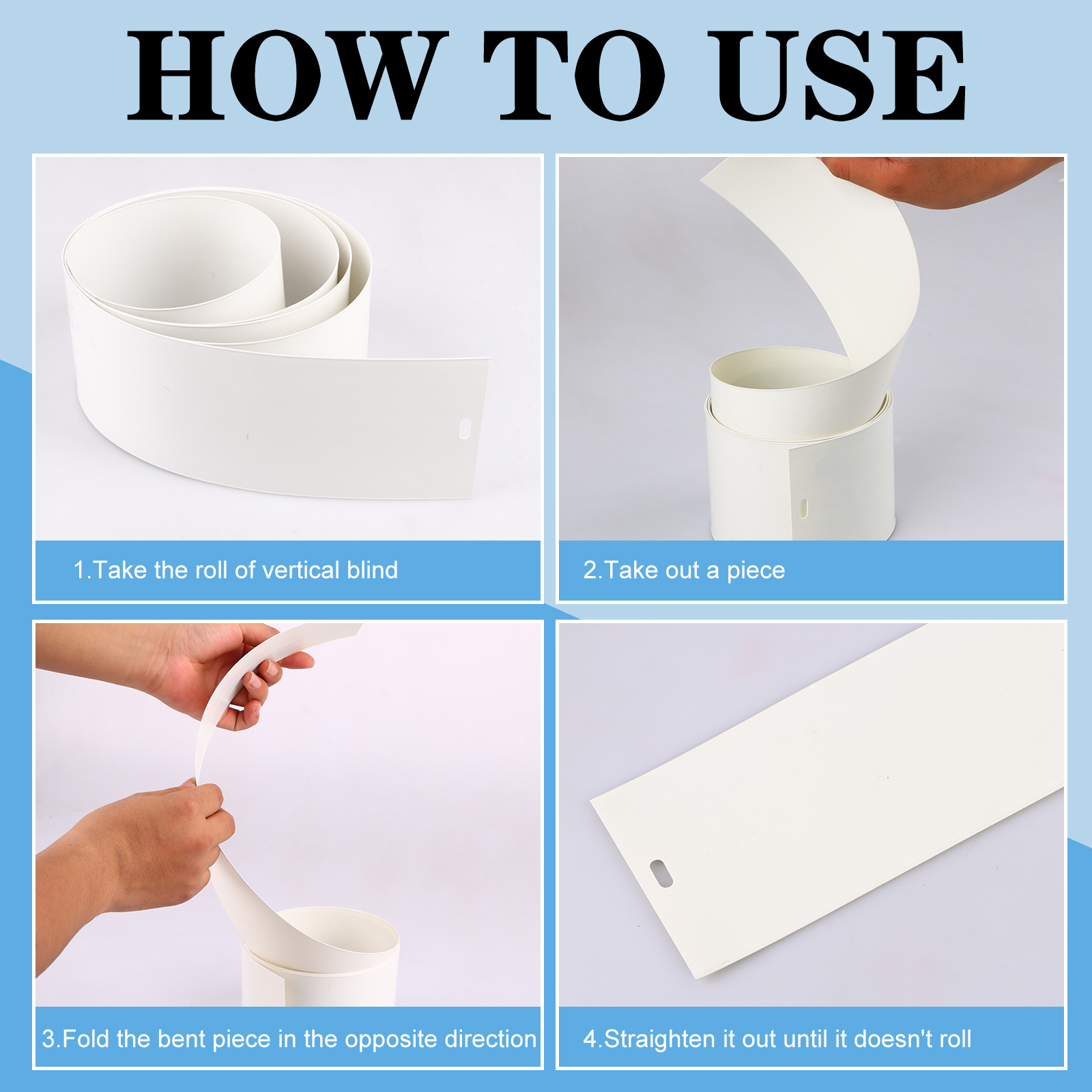 HOW TO USE

1.Take the roll of vertical blind

2.Take out a piece

3.Fold the bent piece in the opposite direction

4.Straighten it out until it doesn't roll