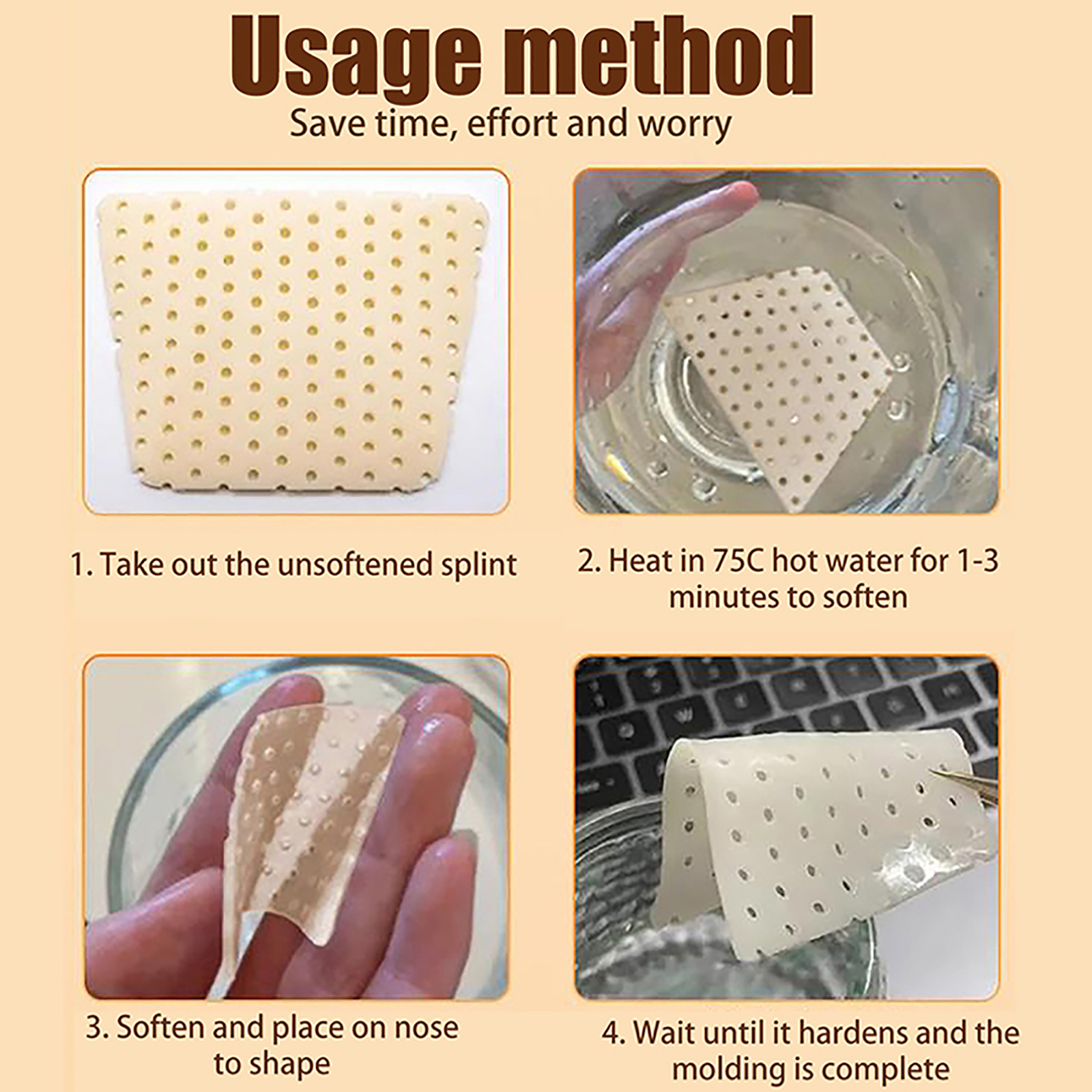 Usage method

Save time, effort and worry

1. Take out the unsoftened splint

2. Heat in 75C hot water for 1-3 minutes to soften

3. Soften and place on nose to shape

4. Wait until it hardens and the molding is complete