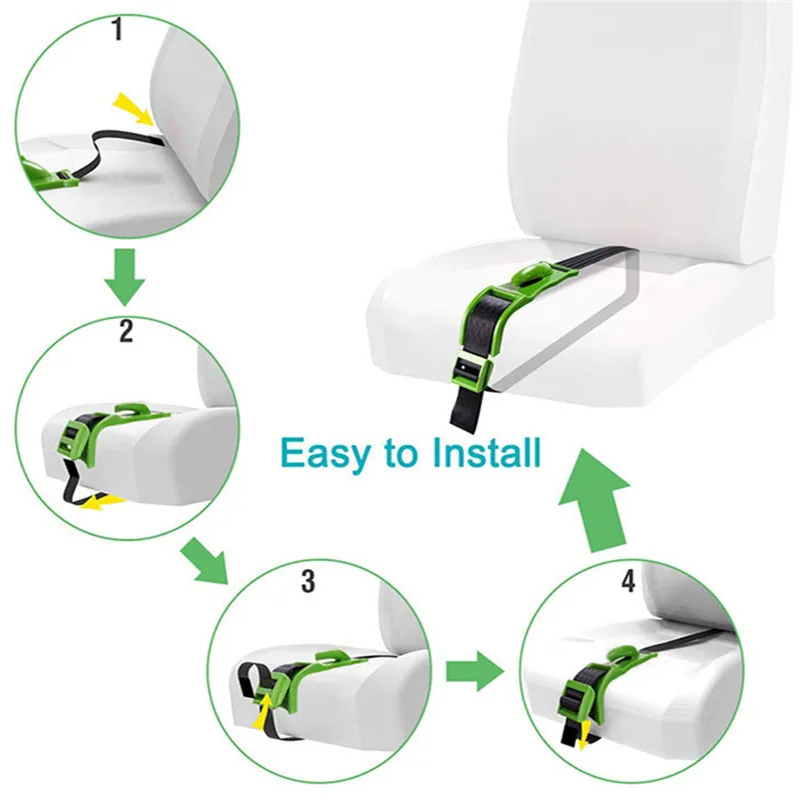 1

2

Easy to Install

3

4