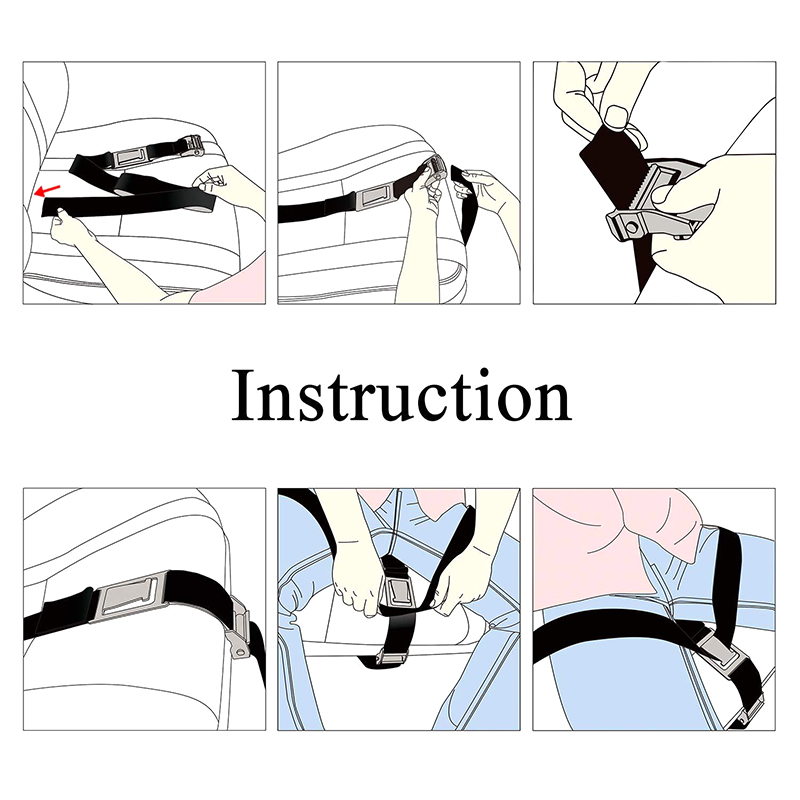 Instruction