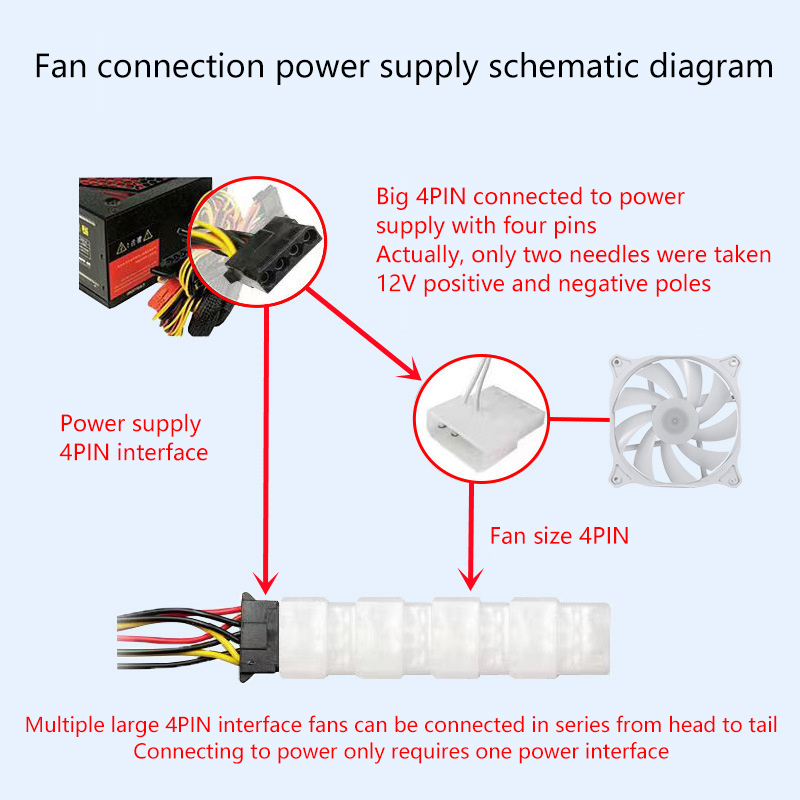 Fan connection power supply schematic diagram

Big 4PIN connected to power supply with four pins
Actually, only two needles were taken
12V positive and negative poles

Power supply
4PIN interface

Fan size 4PIN

Multiple large 4PIN interface fans can be connected in series from head to tail
Connecting to power only requires one power interface