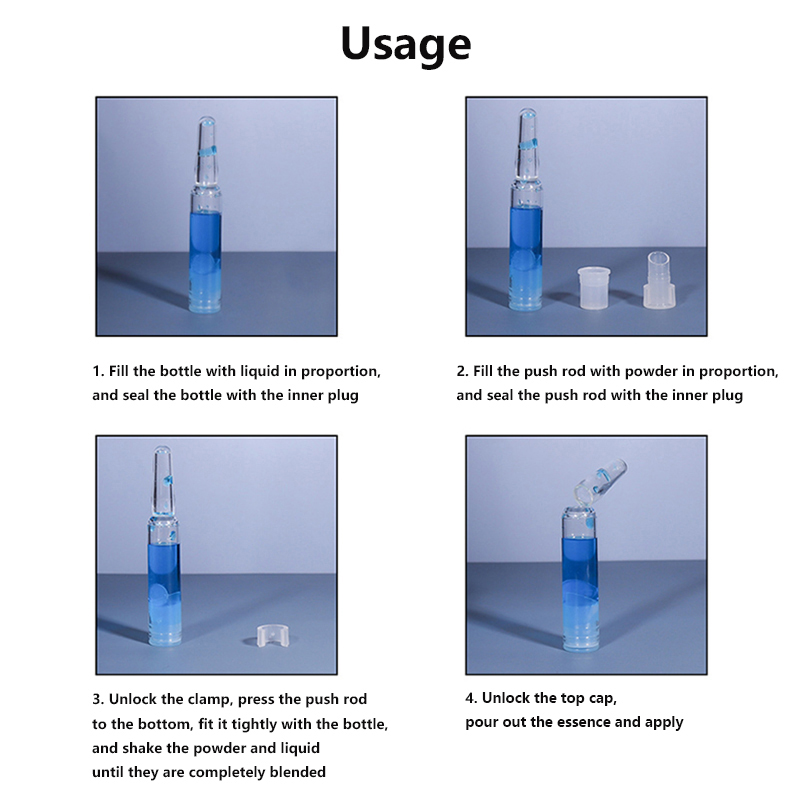 Usage

1. Fill the bottle with liquid in proportion, and seal the bottle with the inner plug

2. Fill the push rod with powder in proportion, and seal the push rod with the inner plug

3. Unlock the clamp, press the push rod to the bottom, fit it tightly with the bottle, and shake the powder and liquid until they are completely blended

4. Unlock the top cap, pour out the essence and apply