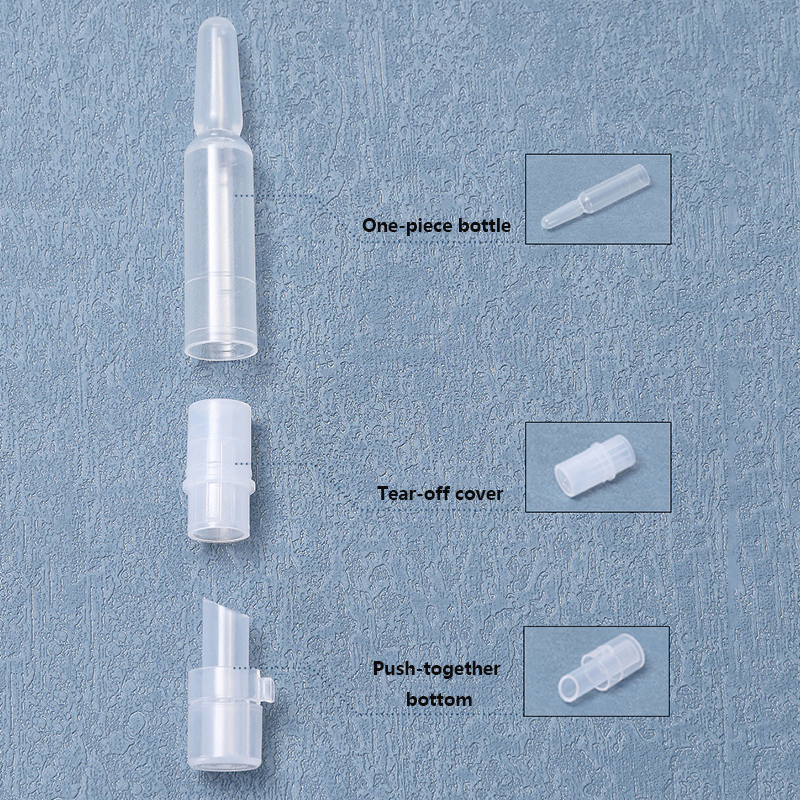 One-piece bottle

Tear-off cover

Push-together bottom