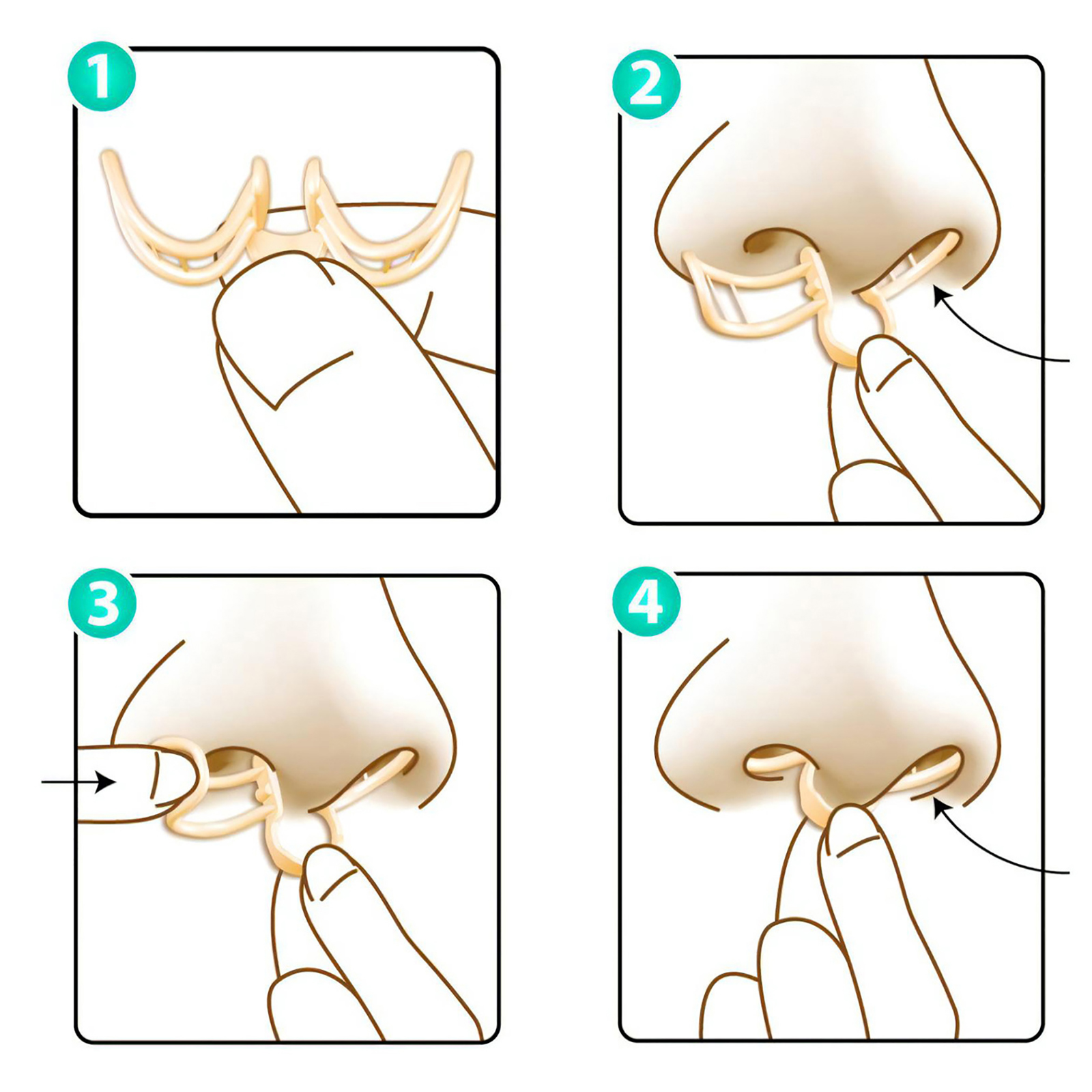 1

2

3

4