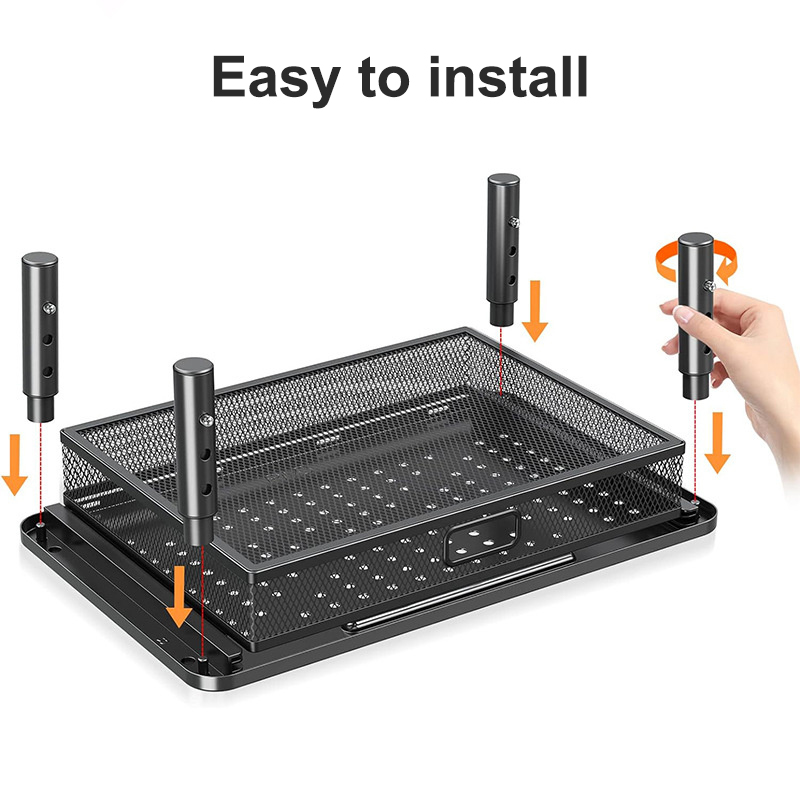 Easy to install