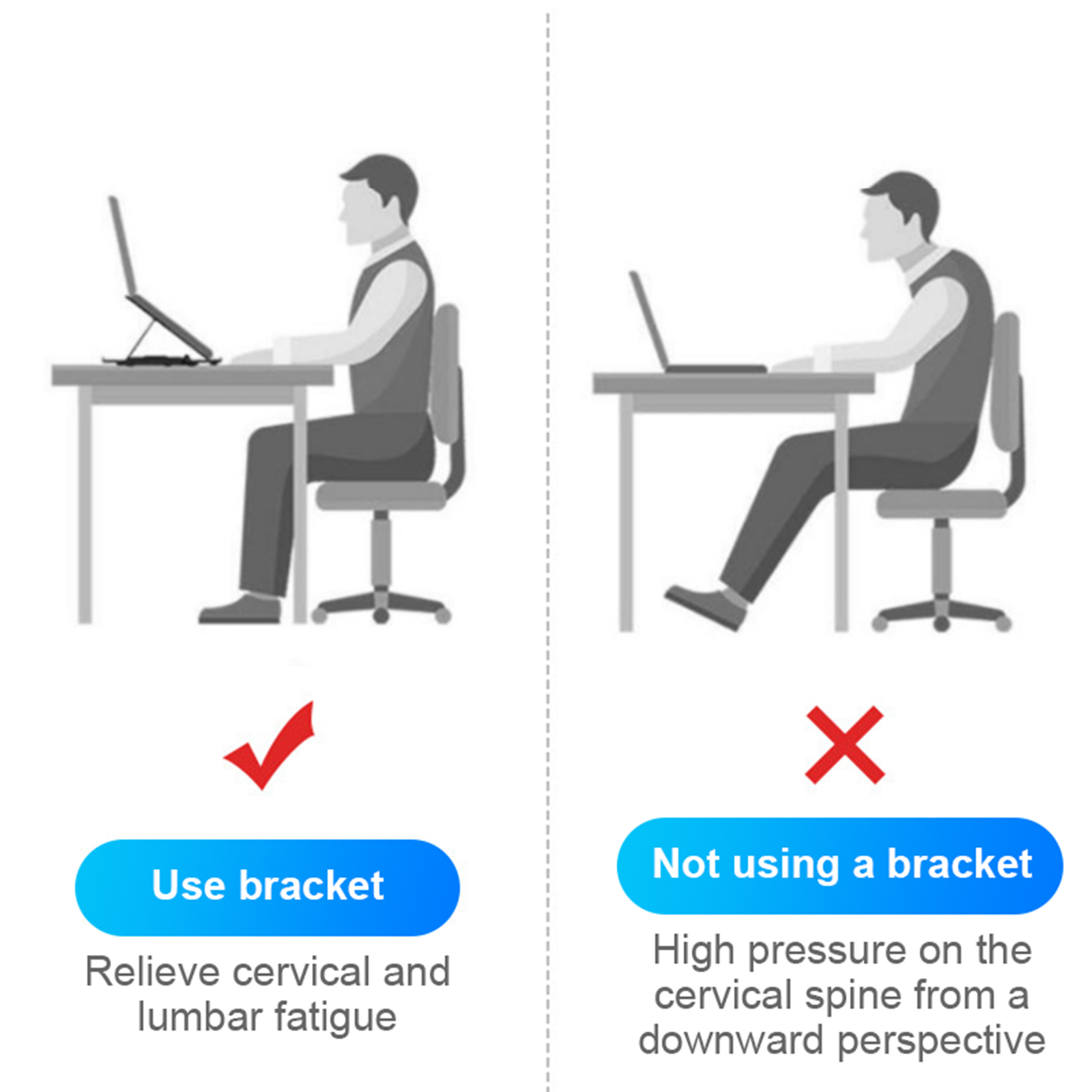 Use bracket

Relieve cervical and lumbar fatigue

Not using a bracket

High pressure on the cervical spine from a downward perspective