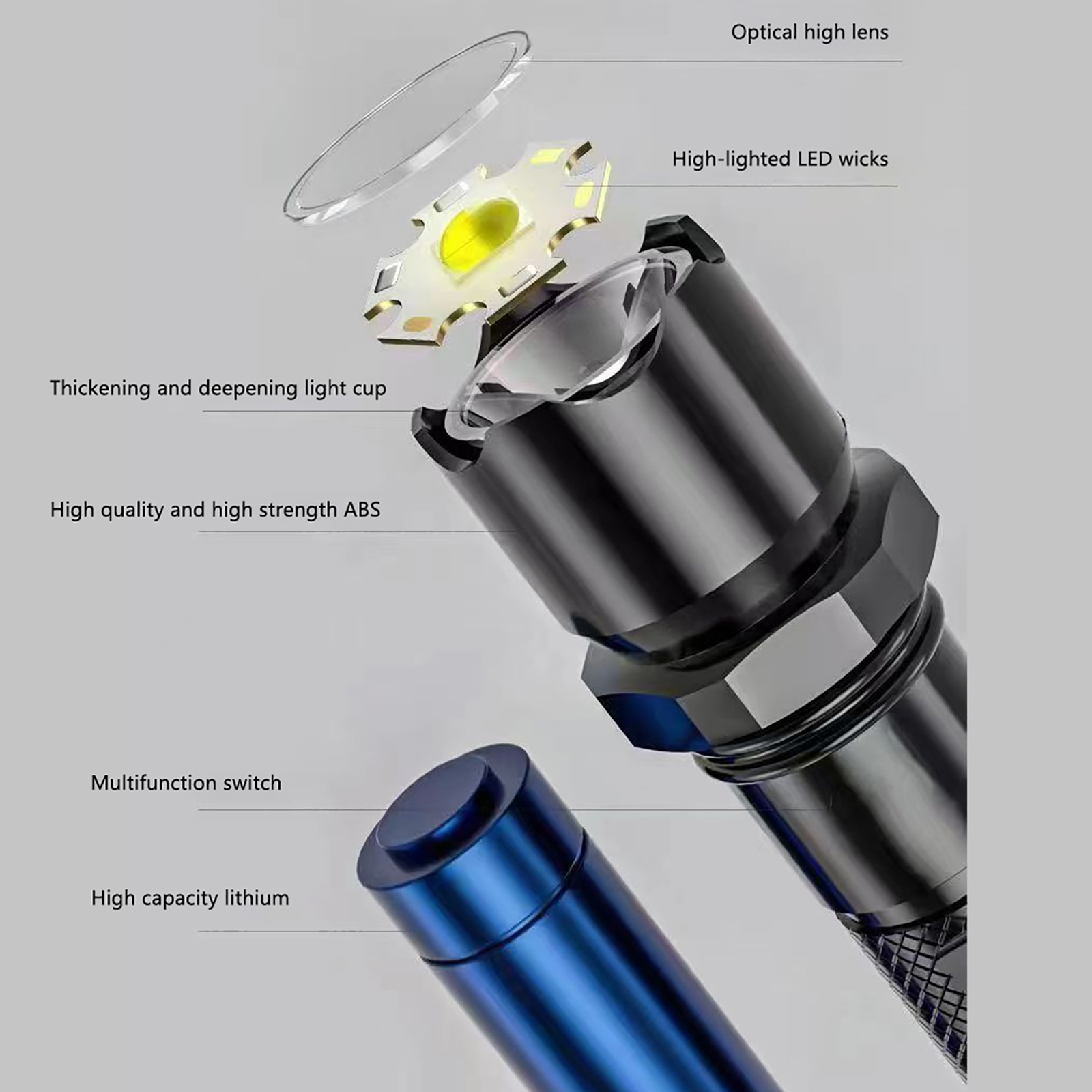 Optical high lens

High-lighted LED wicks

Thickening and deepening light cup

High quality and high strength ABS

Multifunction switch

High capacity lithium