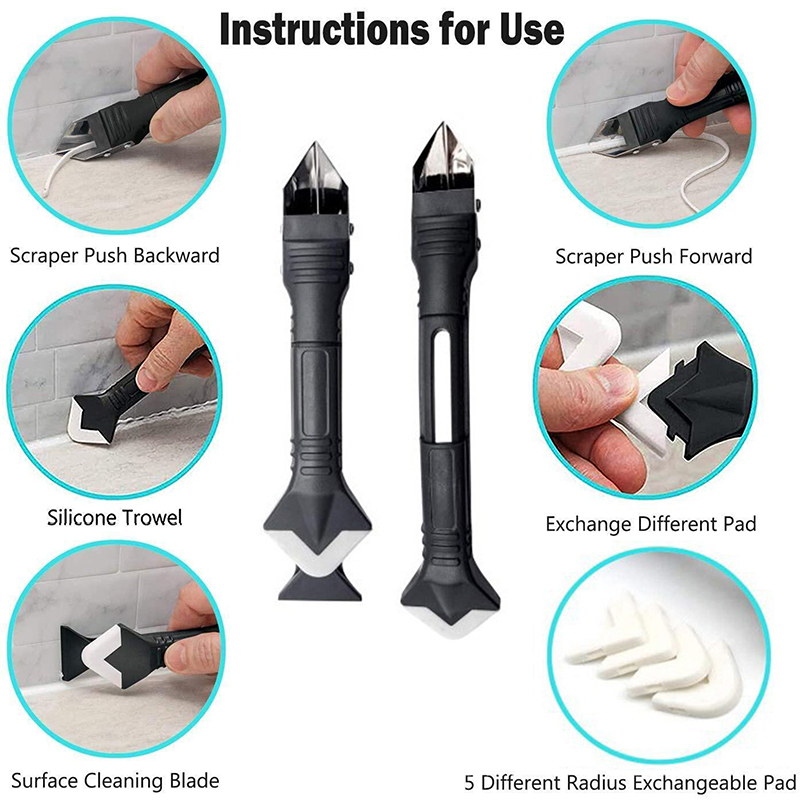 Instructions for Use

Scraper Push Backward

Silicone Trowel

Surface Cleaning Blade

Scraper Push Forward

Exchange Different Pad

5 Different Radius Exchangeable Pad