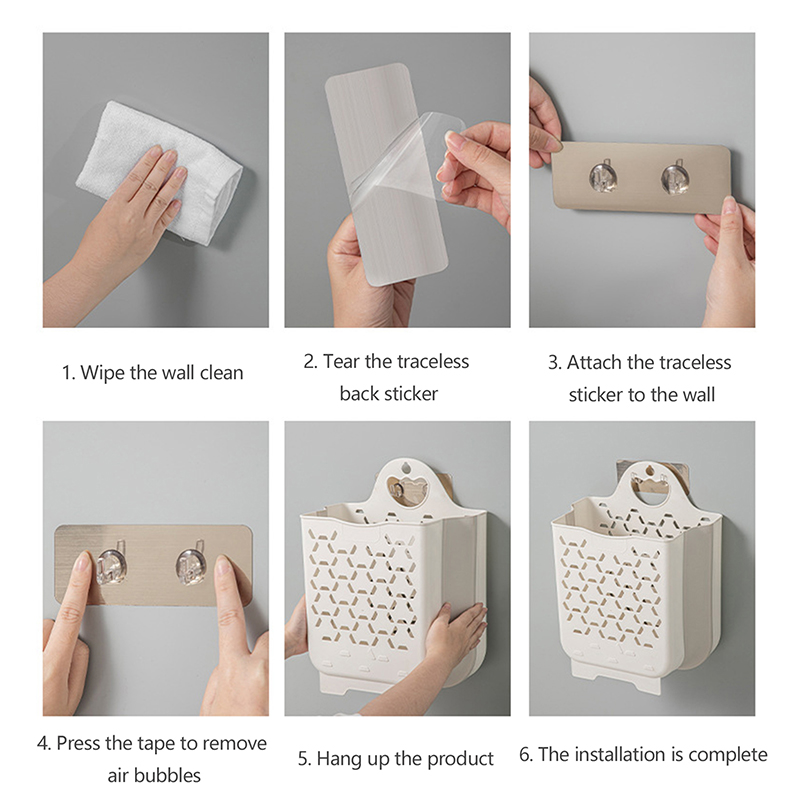 1. Wipe the wall clean

2. Tear the traceless back sticker

3. Attach the traceless sticker to the wall

4. Press the tape to remove air bubbles

5. Hang up the product

6. The installation is complete