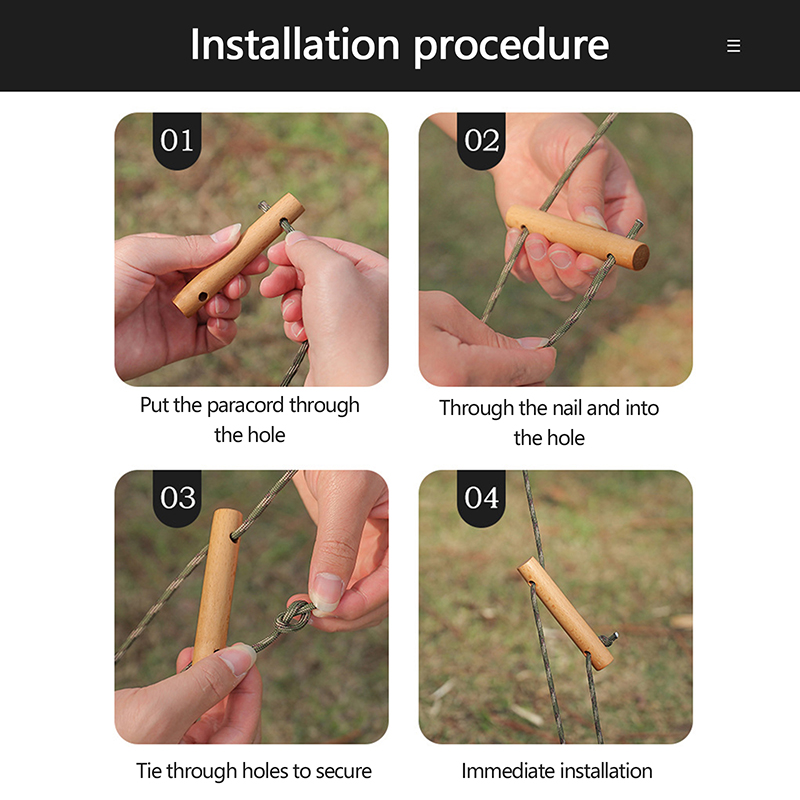 Installation procedure

≡

01

Put the paracord through the hole

02

Through the nail and into the hole

03

Tie through holes to secure

04

Immediate installation