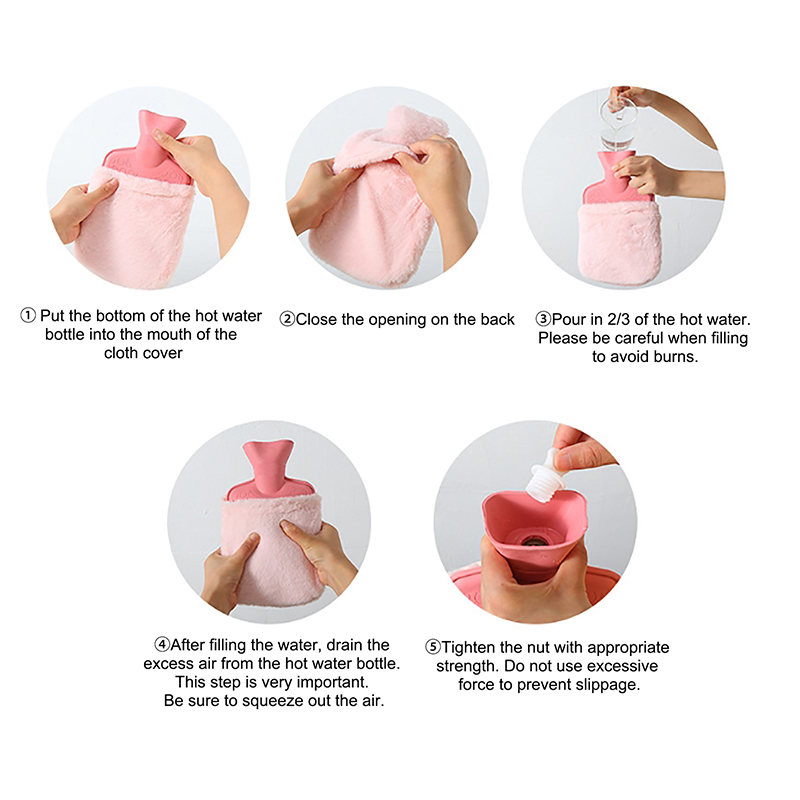 ① Put the bottom of the hot water bottle into the mouth of the cloth cover

②Close the opening on the back

③Pour in 2/3 of the hot water. Please be careful when filling to avoid burns.

④After filling the water, drain the excess air from the hot water bottle. This step is very important. Be sure to squeeze out the air.

⑤Tighten the nut with appropriate strength. Do not use excessive force to prevent slippage.