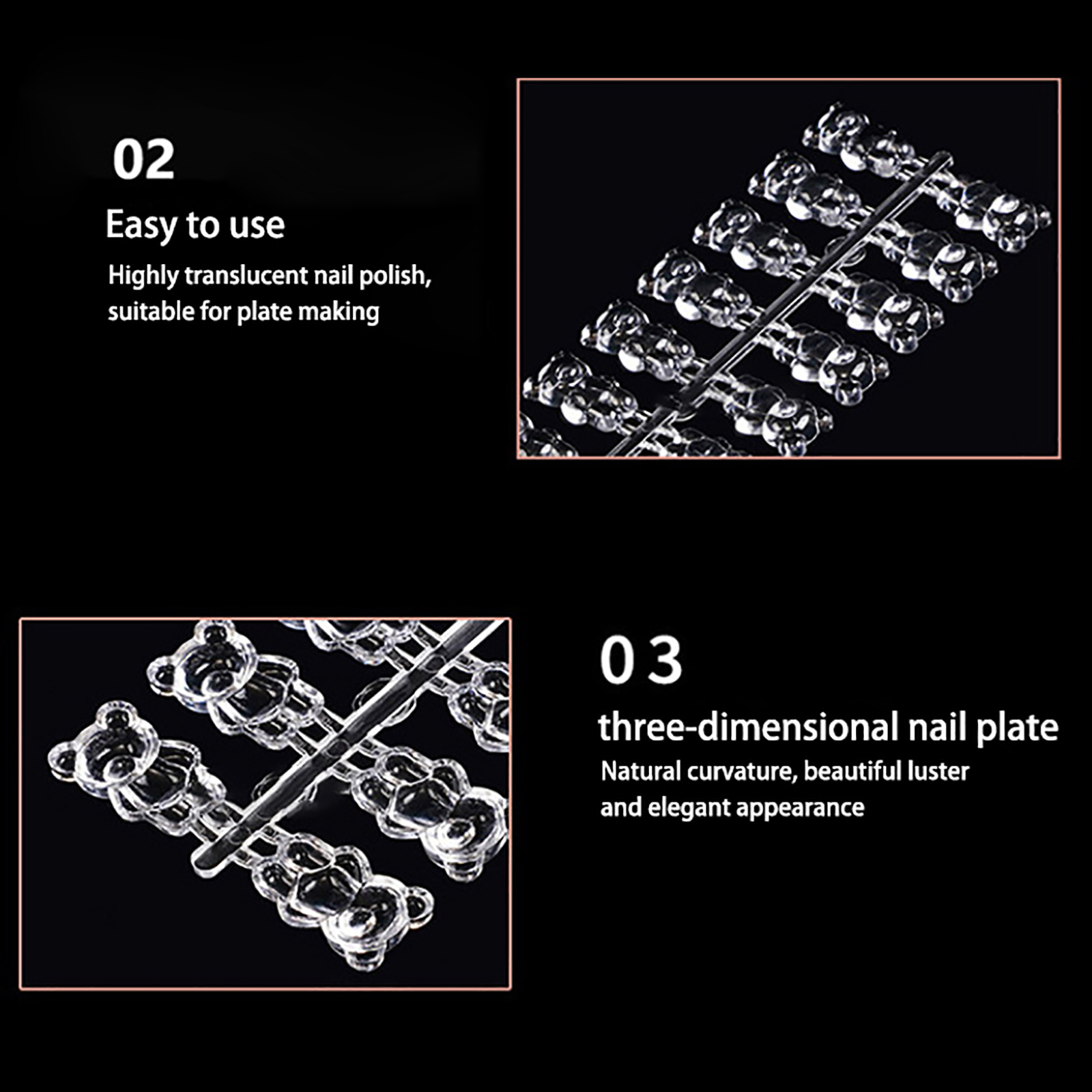 02

Easy to use

Highly translucent nail polish, suitable for plate making

0 3

three-dimensional nail plate

Natural curvature, beautiful luster and elegant appearance