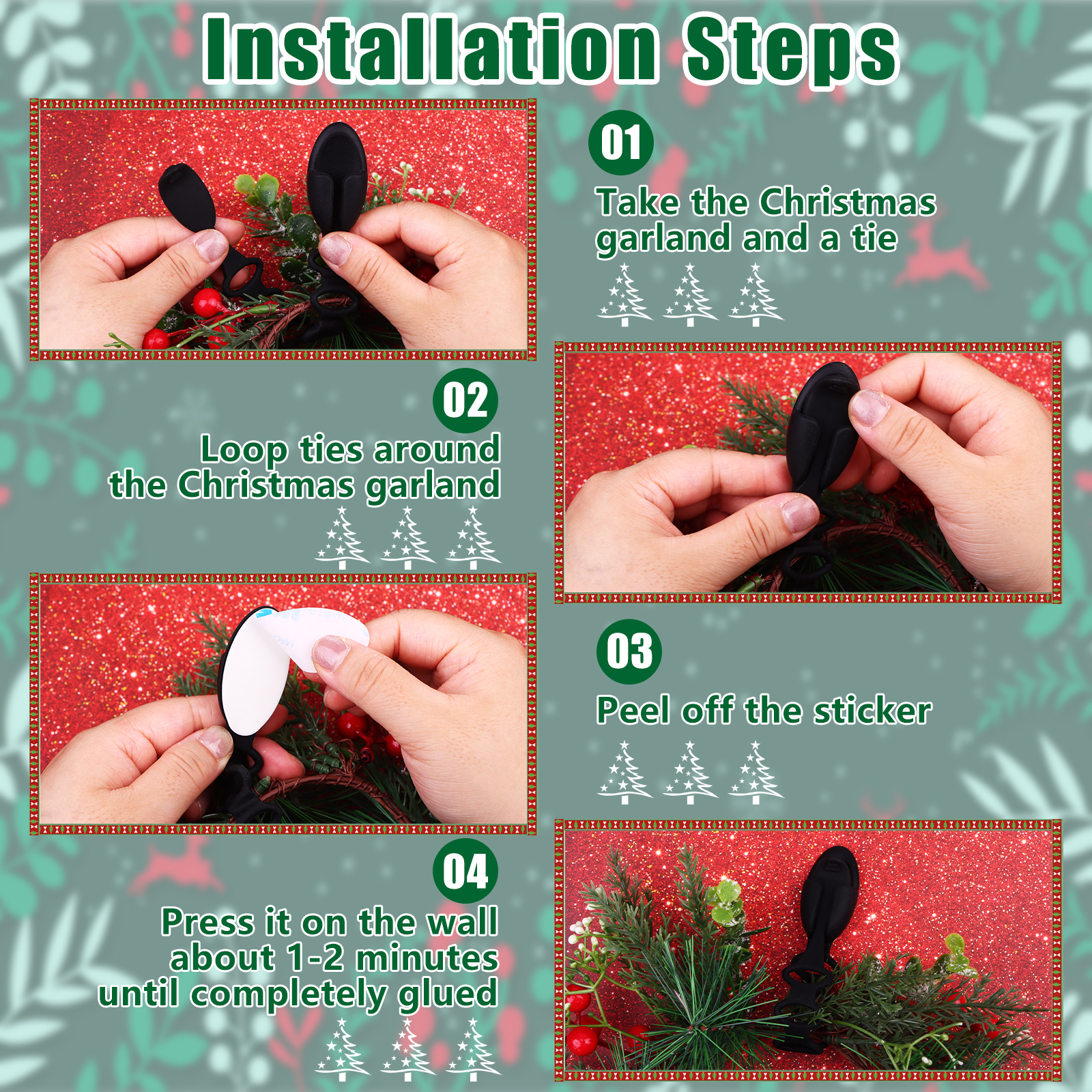 Installation Steps

01

Take the Christmas garland and a tie

02

Loop ties around the Christmas garland

03

Peel off the sticker

04

Press it on the wall about 1-2 minutes until completely glued