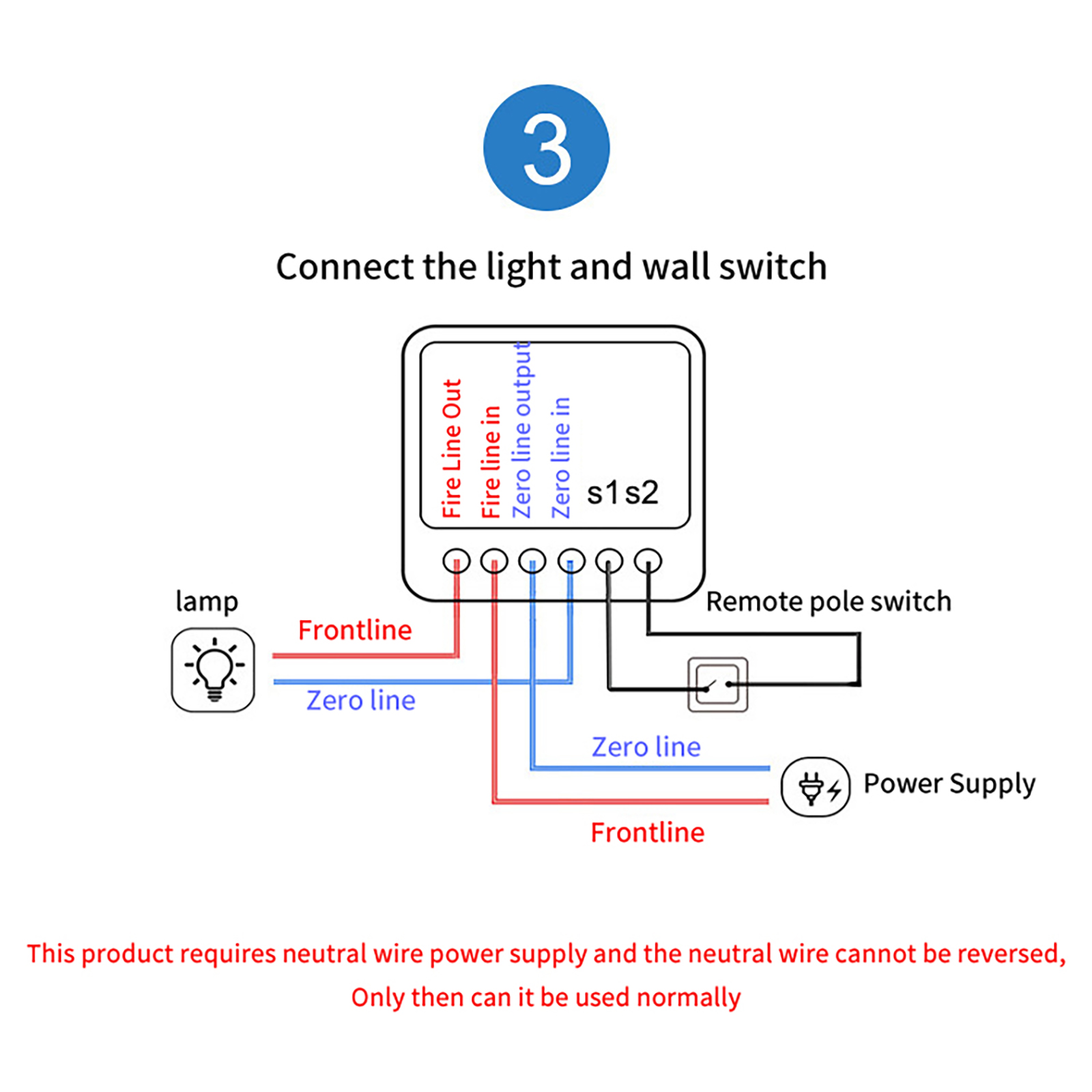 3

Connect the light and wall switch

Fire Line Out
Fire line in
Zero line output
Zero line in
s1 s2

lamp
Frontline
Zero line
Remote pole switch
Zero line
Power Supply
Frontline

This product requires neutral wire power supply and the neutral wire cannot be reversed, Only then can it be used normally