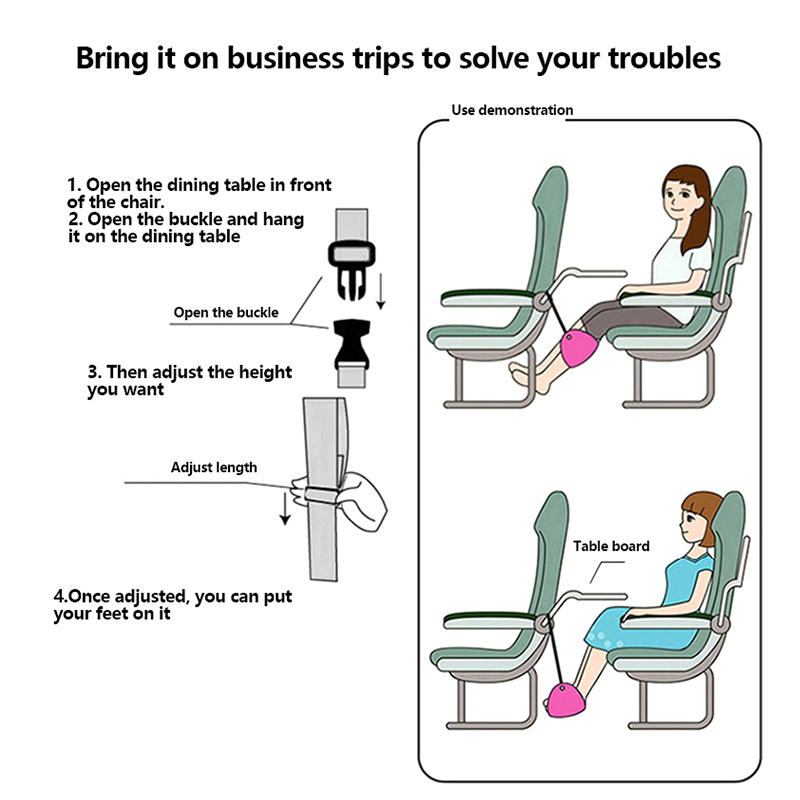 Bring it on business trips to solve your troubles

1. Open the dining table in front of the chair.
2. Open the buckle and hang it on the dining table

Open the buckle

3. Then adjust the height you want

Adjust length

4.Once adjusted, you can put your feet on it

Use demonstration

Table board