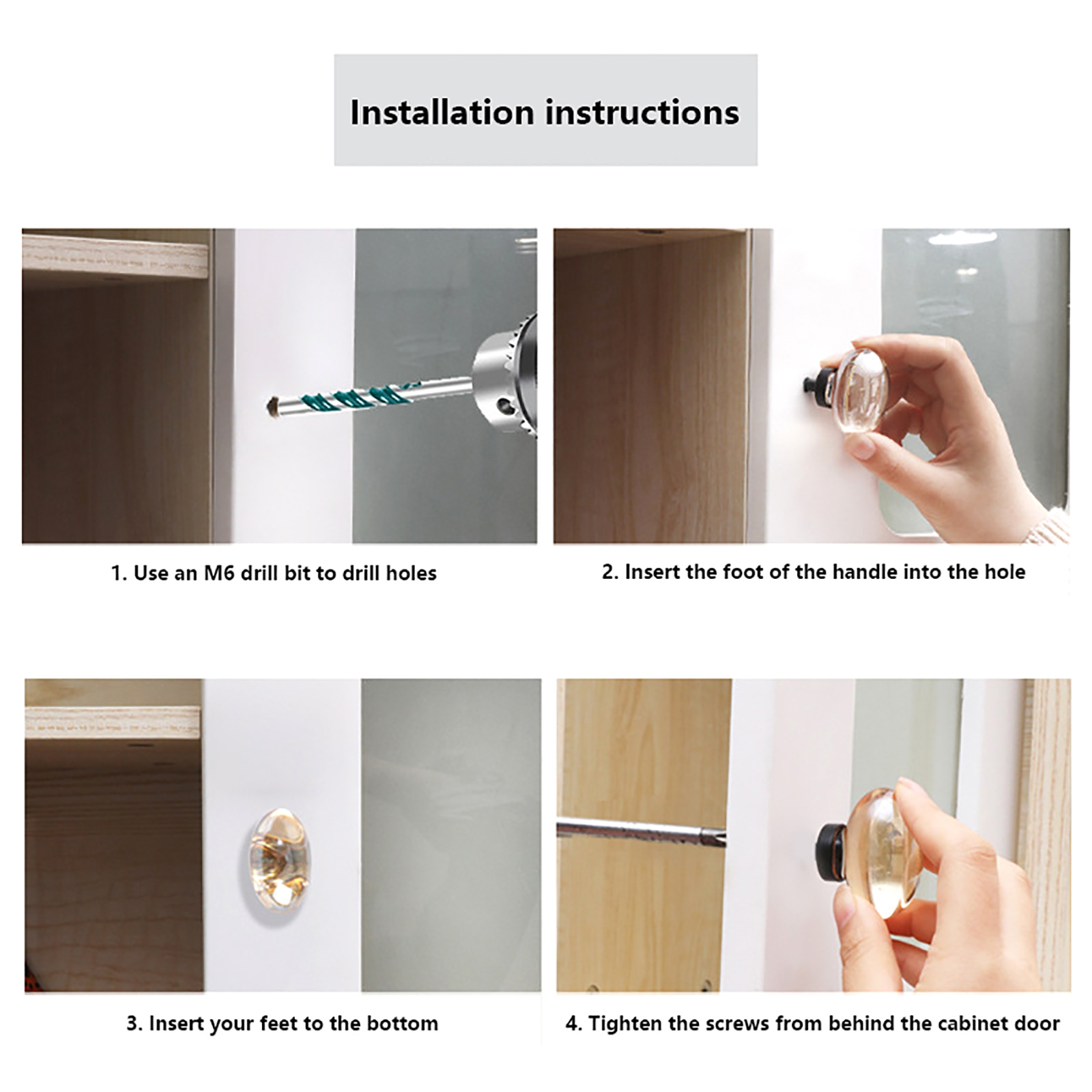 Installation instructions

1. Use an M6 drill bit to drill holes

2. Insert the foot of the handle into the hole

3. Insert your feet to the bottom

4. Tighten the screws from behind the cabinet door