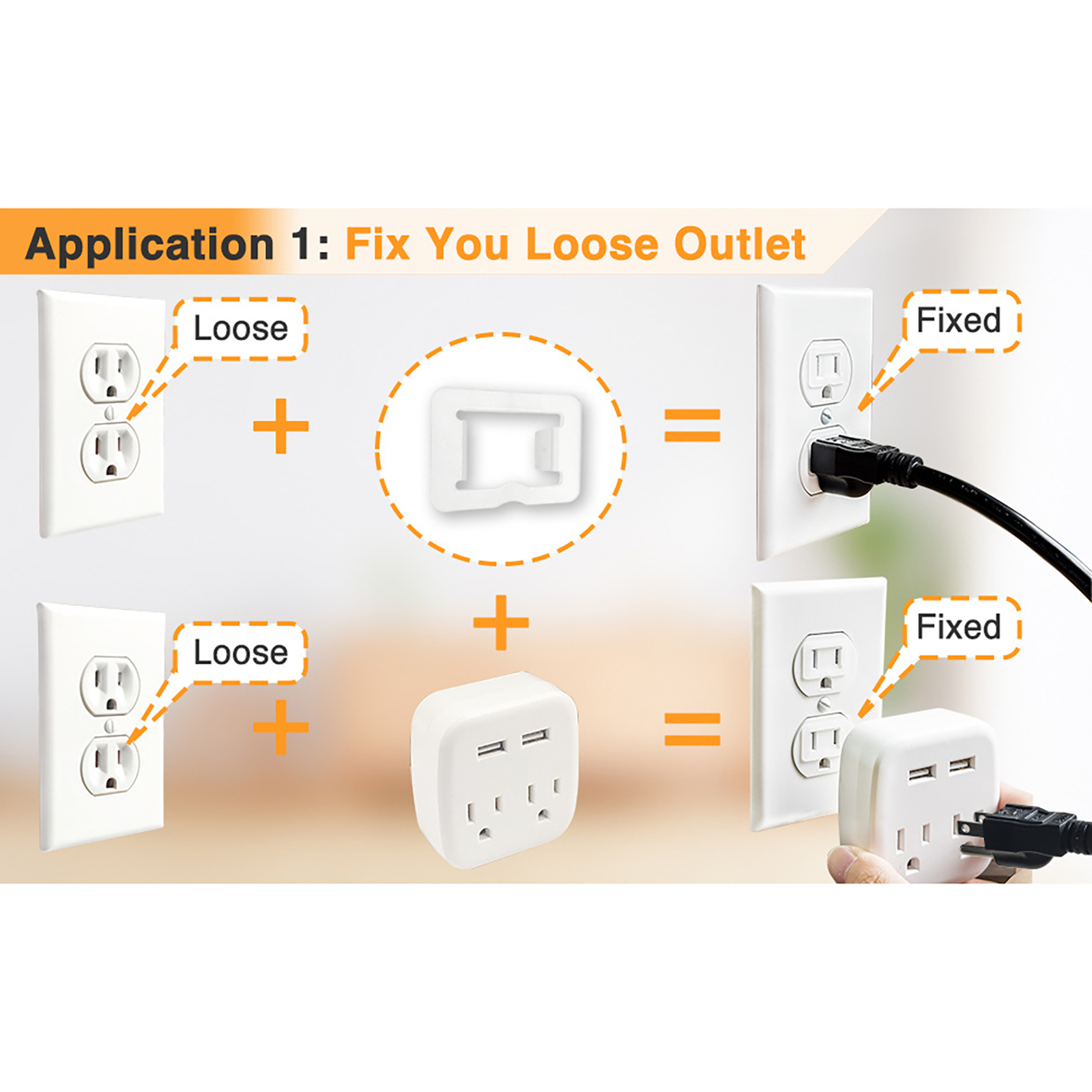 Application 1: Fix You Loose Outlet

Loose

+

=

Fixed

+

Loose

+

=

Fixed