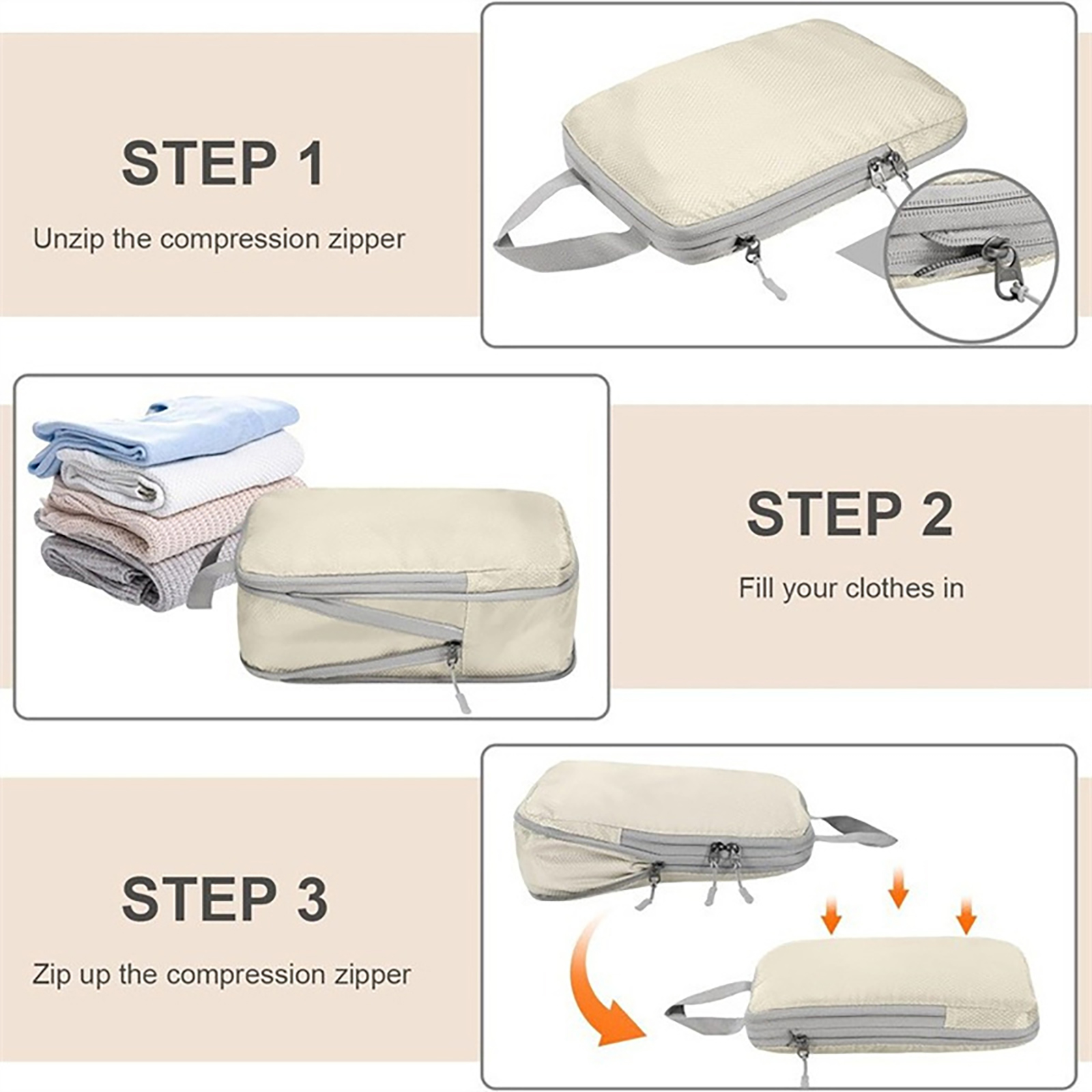 STEP 1

Unzip the compression zipper

STEP 2

Fill your clothes in

STEP 3

Zip up the compression zipper