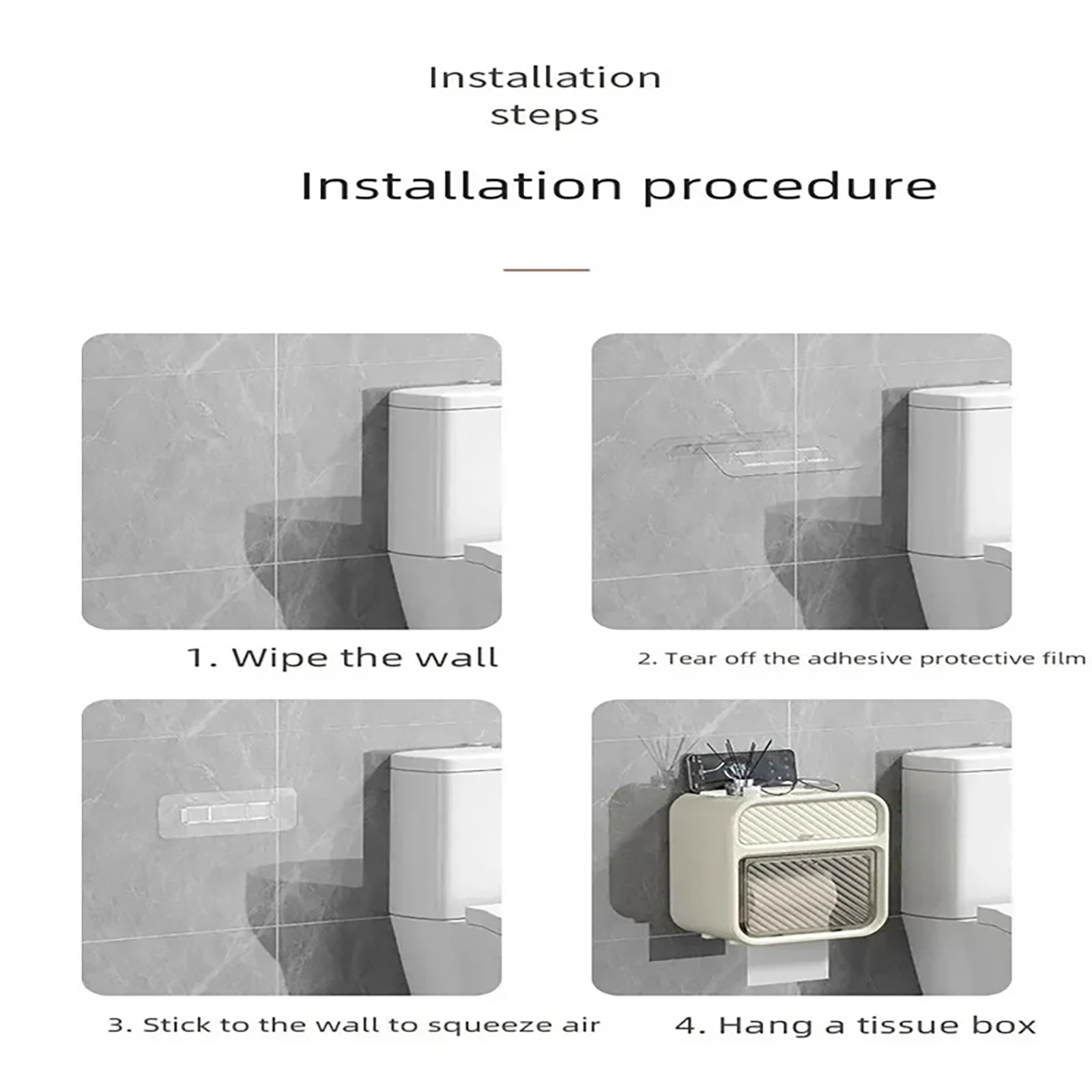 Installation
steps

Installation procedure

1. Wipe the wall

2. Tear off the adhesive protective film

3. Stick to the wall to squeeze air

4. Hang a tissue box