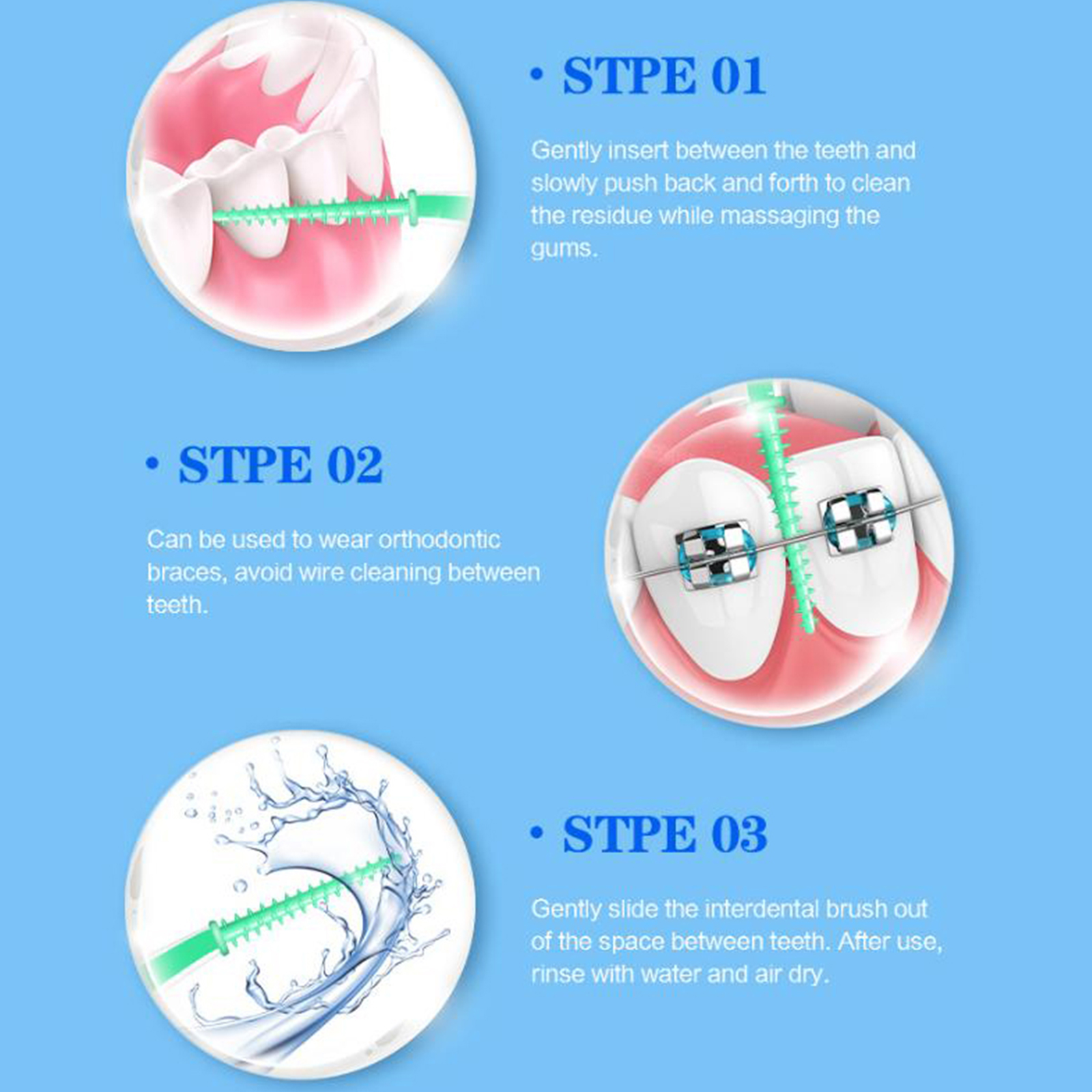 • STPE 01

Gently insert between the teeth and slowly push back and forth to clean the residue while massaging the gums.

• STPE 02

Can be used to wear orthodontic braces, avoid wire cleaning between teeth.

• STPE 03

Gently slide the interdental brush out of the space between teeth. After use, rinse with water and air dry.