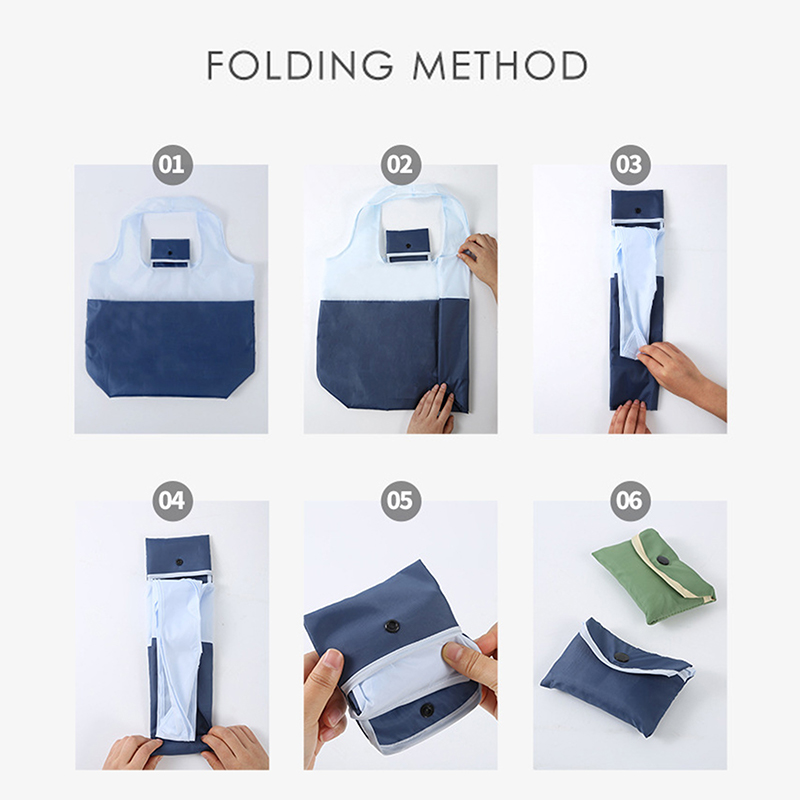 FOLDING METHOD

01

02

03

04

05

06