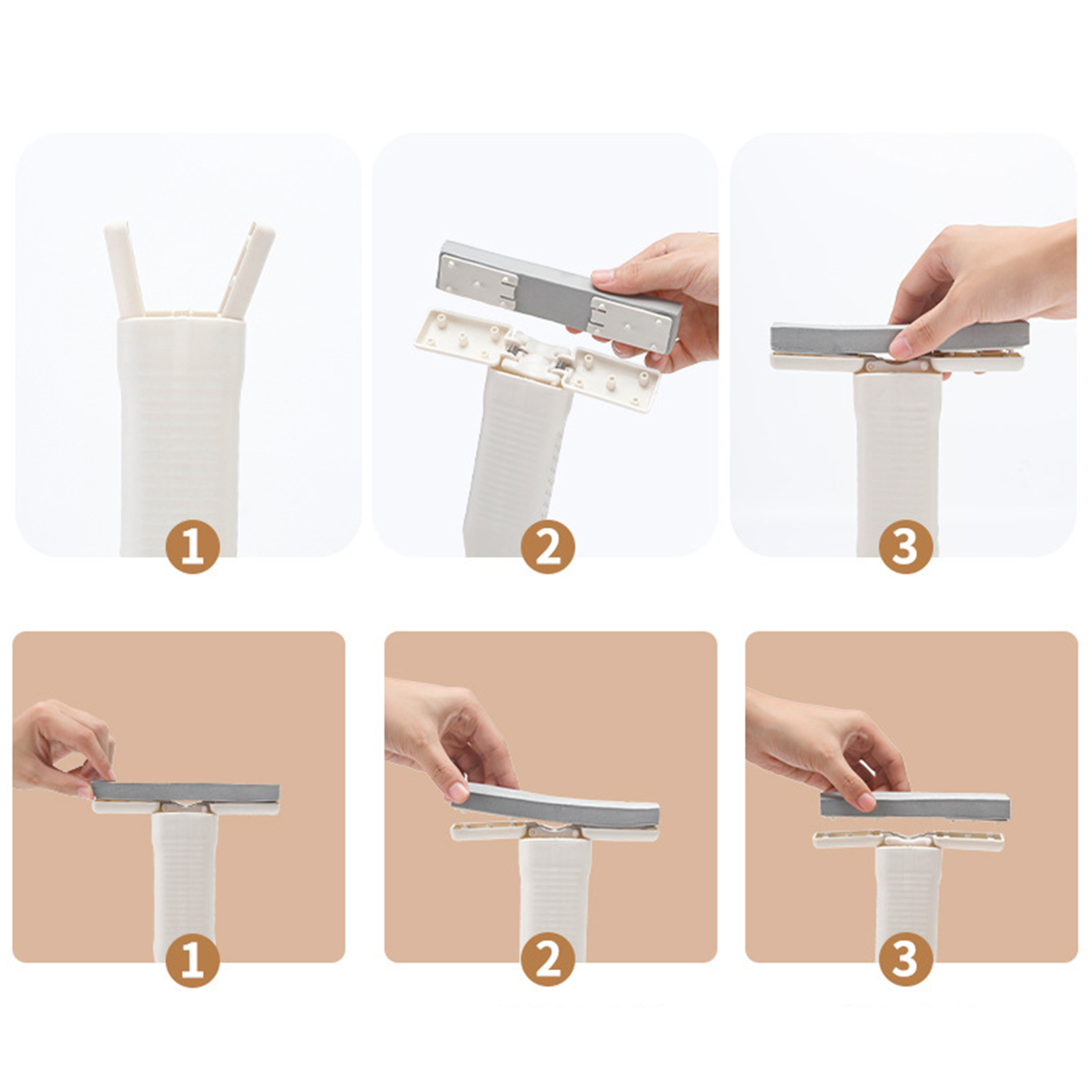 1
2
3
1
2
3