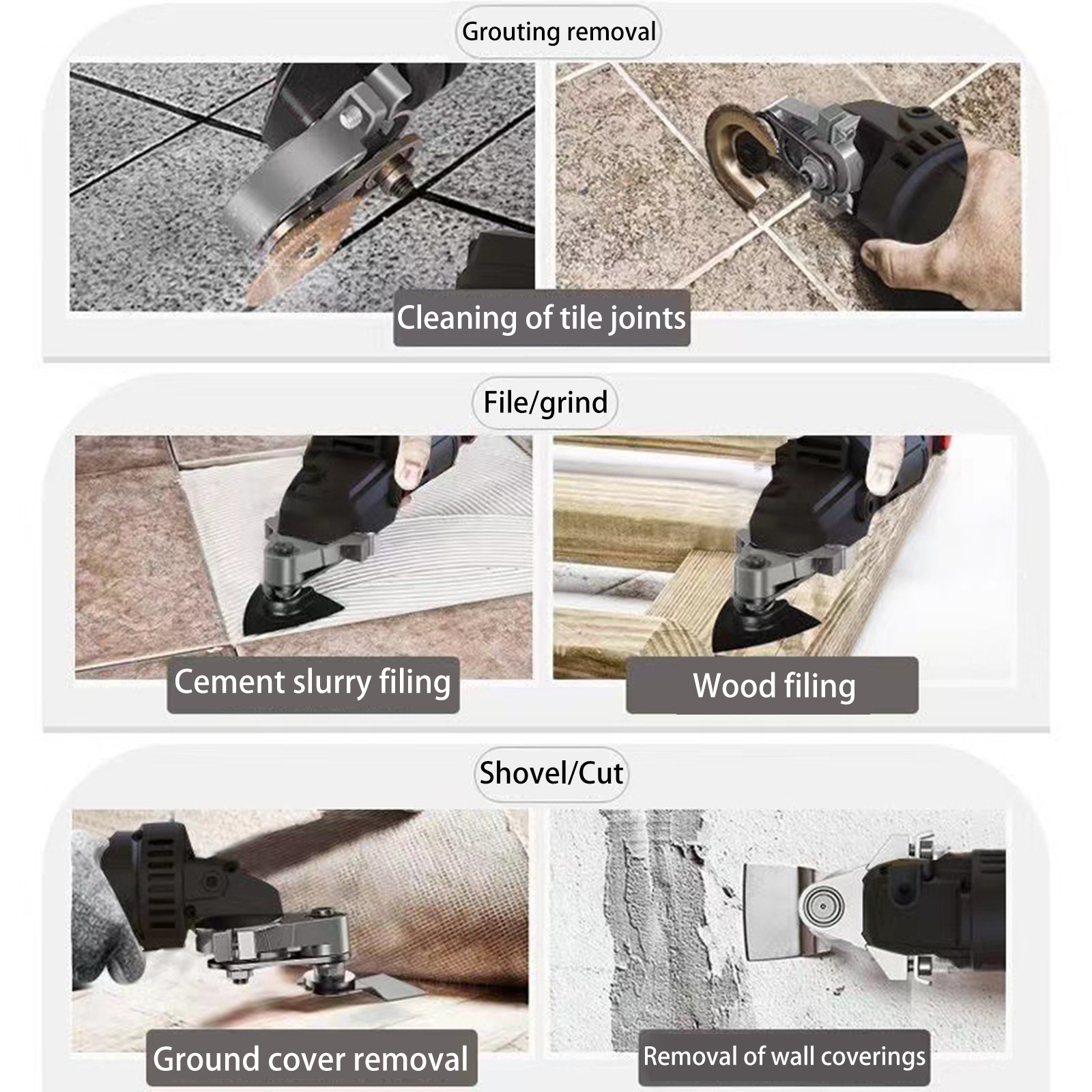 Grouting removal

Cleaning of tile joints

File/grind

Cement slurry filing

Wood filing

Shovel/Cut

Ground cover removal

Removal of wall coverings