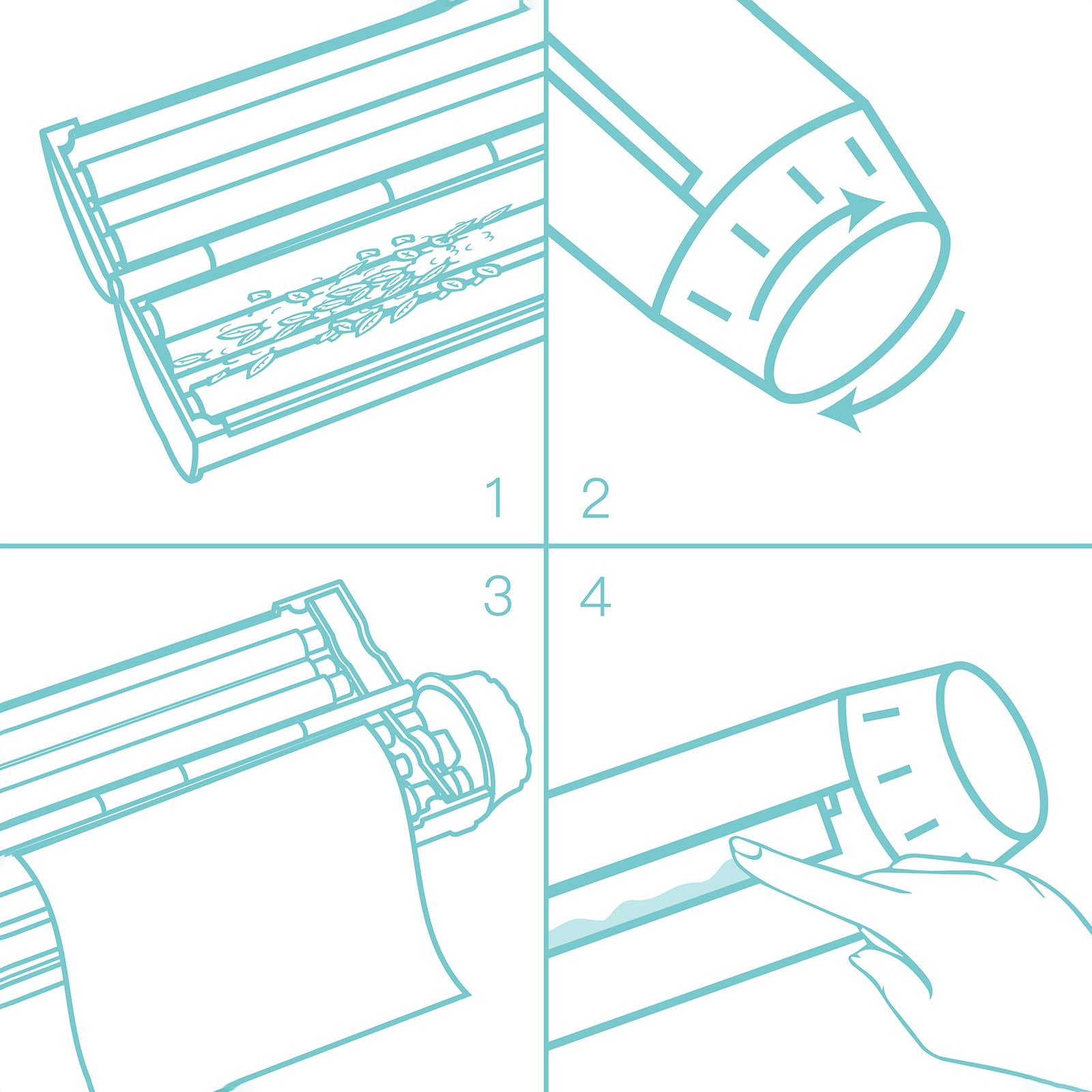 1
2
3
4