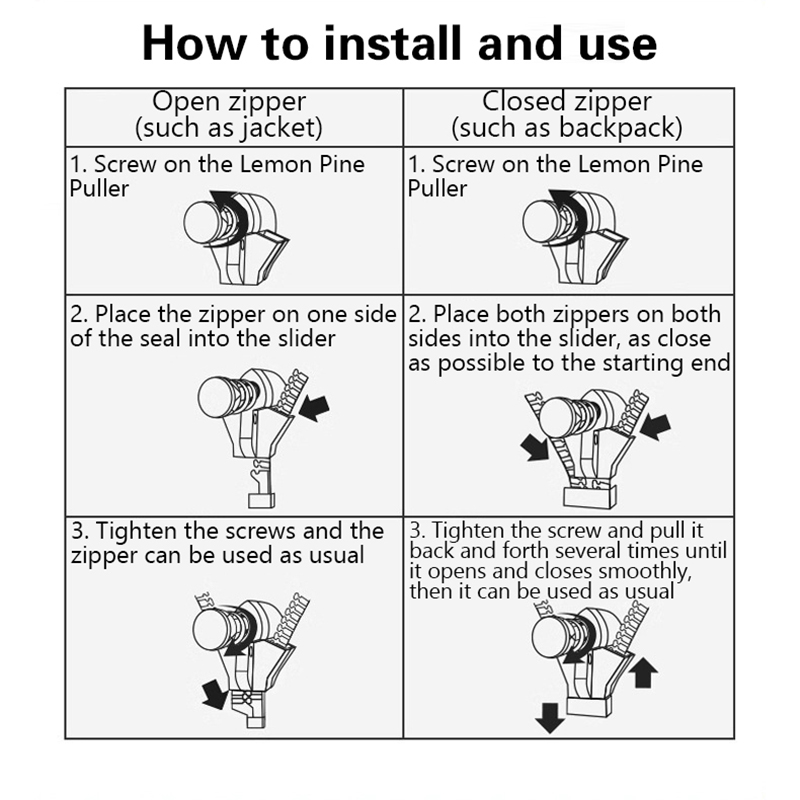 How to install and use

| Open zipper (such as jacket) | Closed zipper (such as backpack) |
|---|---|
| 1. Screw on the Lemon Pine Puller | 1. Screw on the Lemon Pine Puller |
| 2. Place the zipper on one side of the seal into the slider | 2. Place both zippers on both sides into the slider, as close as possible to the starting end |
| 3. Tighten the screws and the zipper can be used as usual | 3. Tighten the screw and pull it back and forth several times until it opens and closes smoothly, then it can be used as usual |