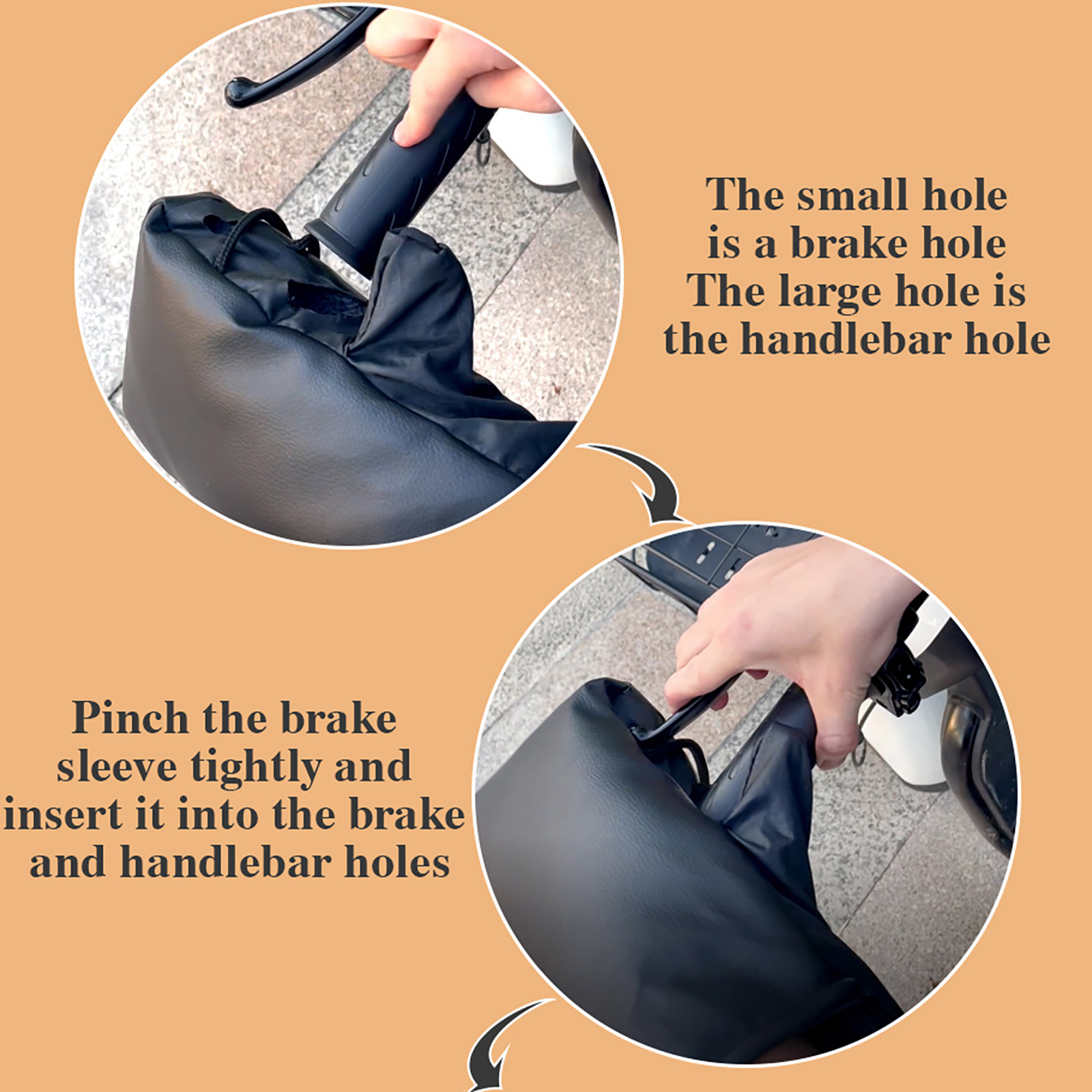 The small hole is a brake hole
The large hole is the handlebar hole

Pinch the brake sleeve tightly and insert it into the brake and handlebar holes