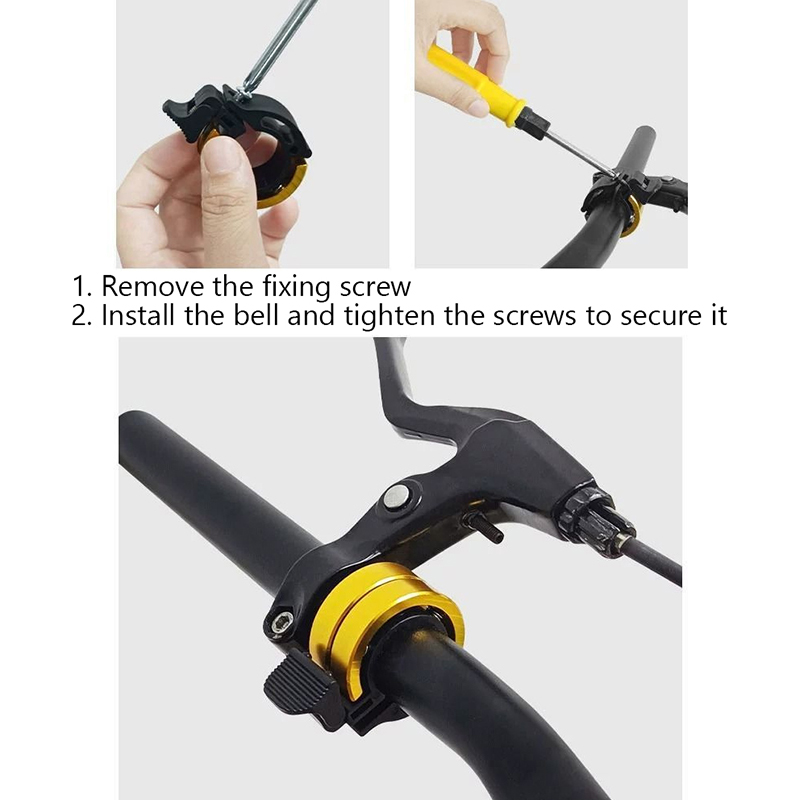 1. Remove the fixing screw
2. Install the bell and tighten the screws to secure it