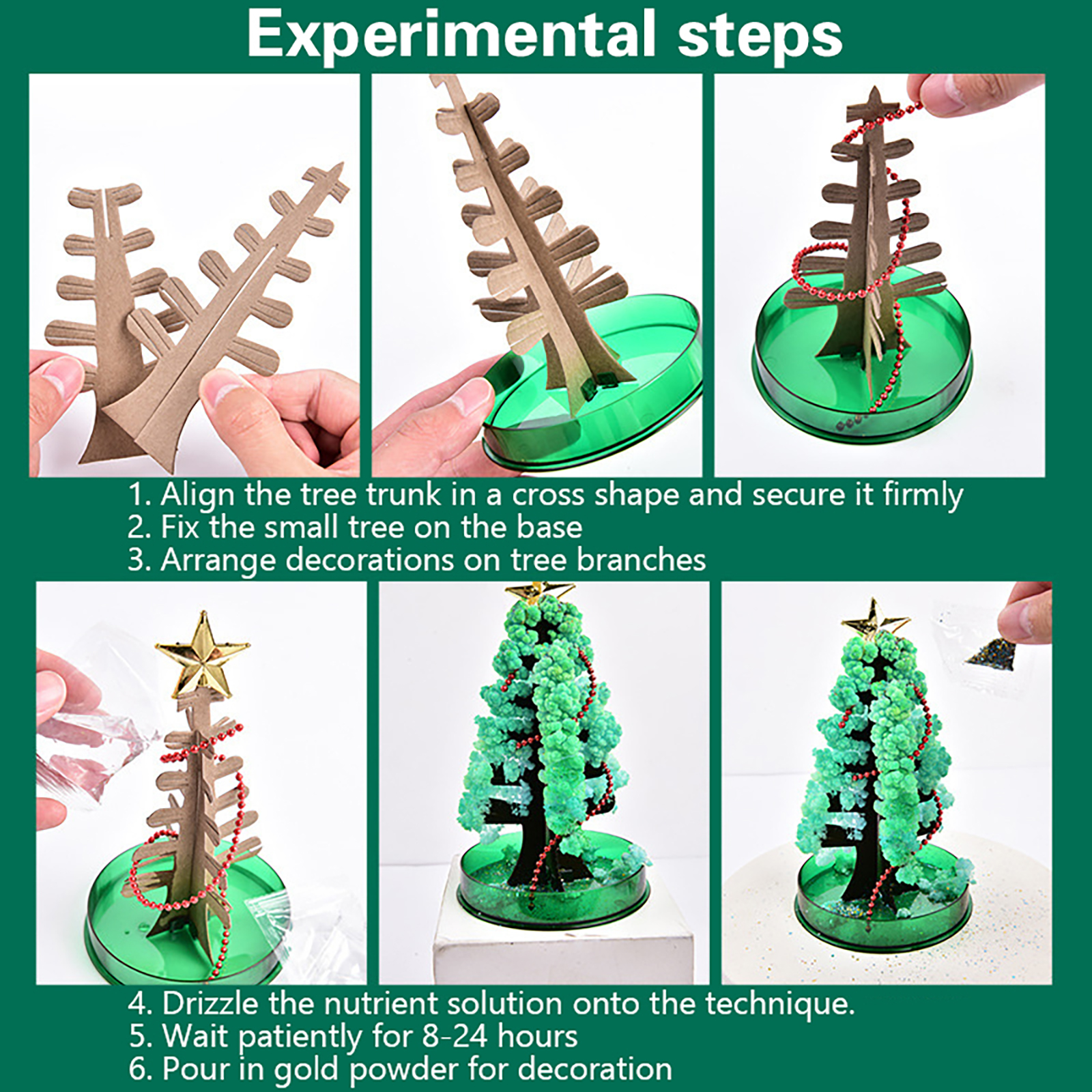 Experimental steps

1. Align the tree trunk in a cross shape and secure it firmly
2. Fix the small tree on the base
3. Arrange decorations on tree branches

4. Drizzle the nutrient solution onto the technique.
5. Wait patiently for 8-24 hours
6. Pour in gold powder for decoration