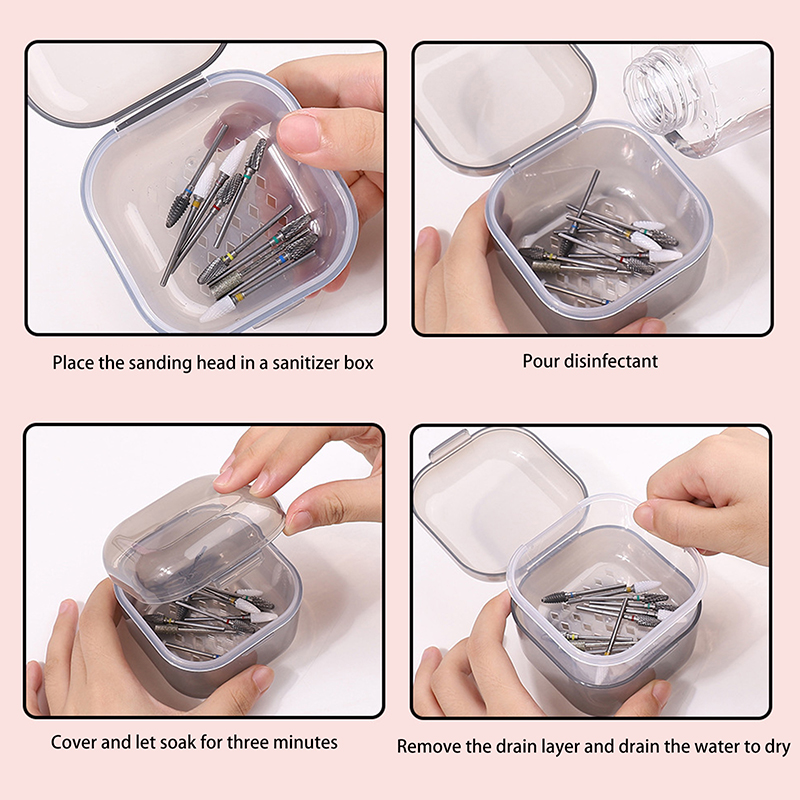 Place the sanding head in a sanitizer box

Pour disinfectant

Cover and let soak for three minutes

Remove the drain layer and drain the water to dry