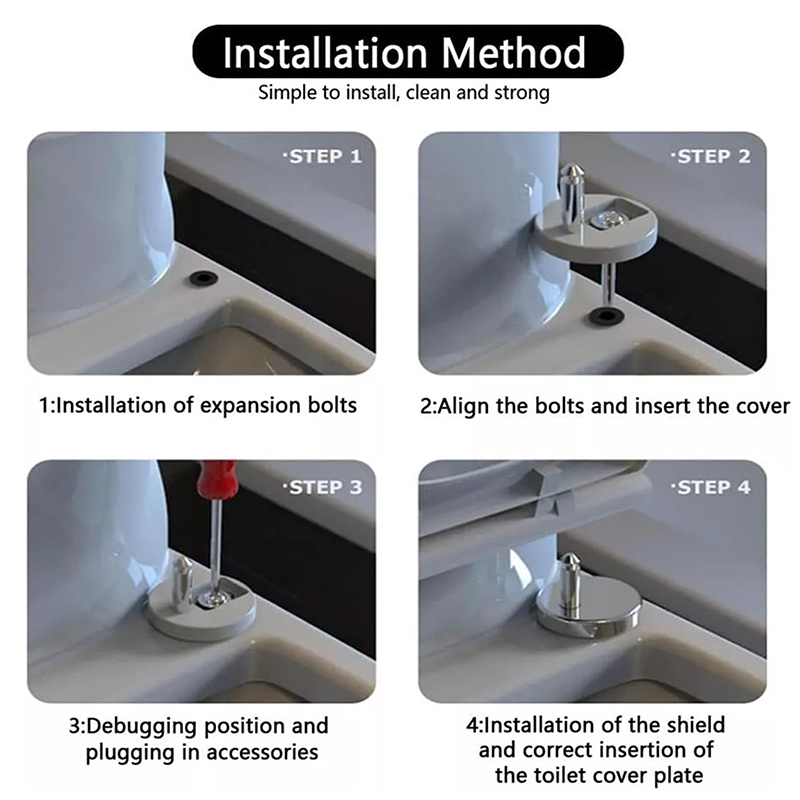 Installation Method

Simple to install, clean and strong

·STEP 1

1:Installation of expansion bolts

·STEP 2

2:Align the bolts and insert the cover

·STEP 3

3:Debugging position and plugging in accessories

·STEP 4

4:Installation of the shield and correct insertion of the toilet cover plate