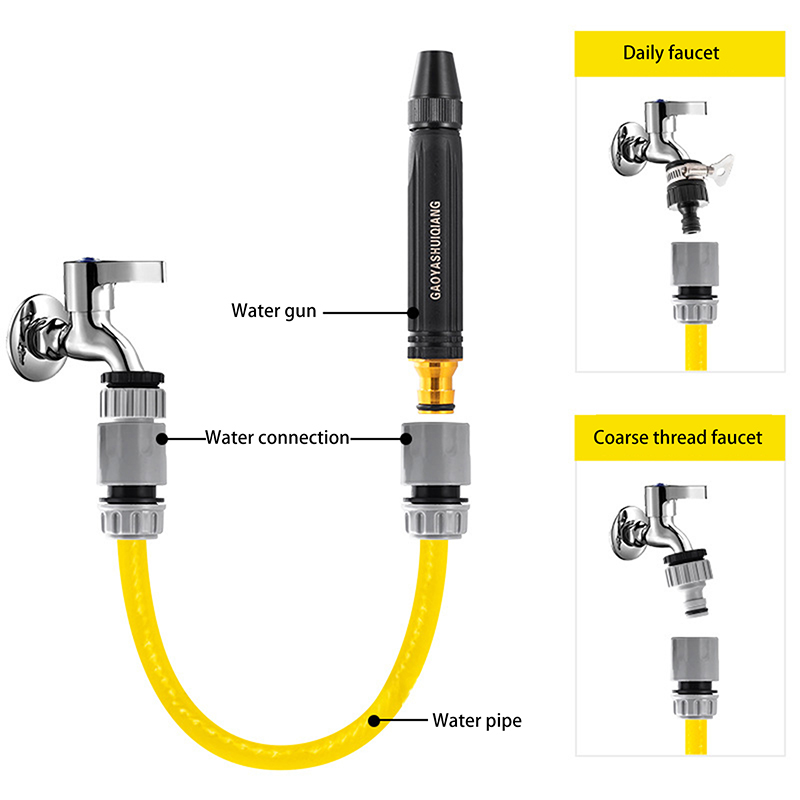 GAOYASHUIQIANG

Water gun

Water connection

Water pipe

Daily faucet

Coarse thread faucet