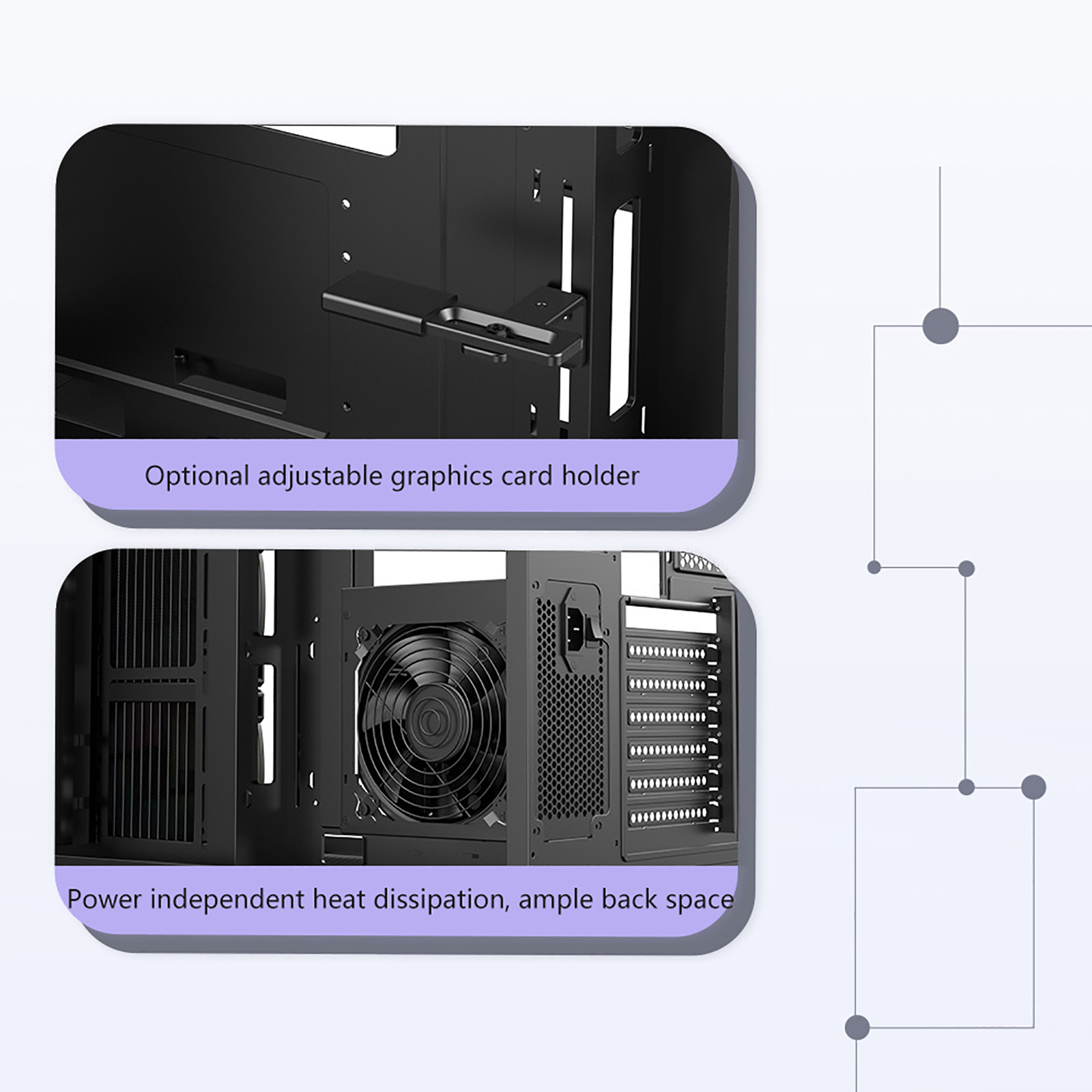 Optional adjustable graphics card holder

Power independent heat dissipation, ample back space