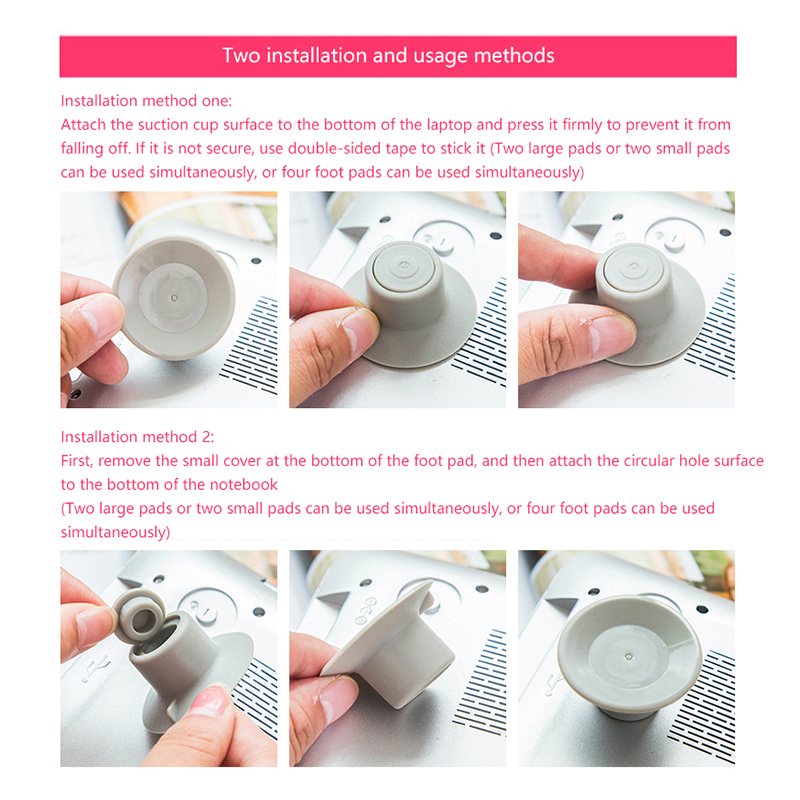 Two installation and usage methods

Installation method one:
Attach the suction cup surface to the bottom of the laptop and press it firmly to prevent it from falling off. If it is not secure, use double-sided tape to stick it (Two large pads or two small pads can be used simultaneously, or four foot pads can be used simultaneously)

Installation method 2:
First, remove the small cover at the bottom of the foot pad, and then attach the circular hole surface to the bottom of the notebook
(Two large pads or two small pads can be used simultaneously, or four foot pads can be used simultaneously)