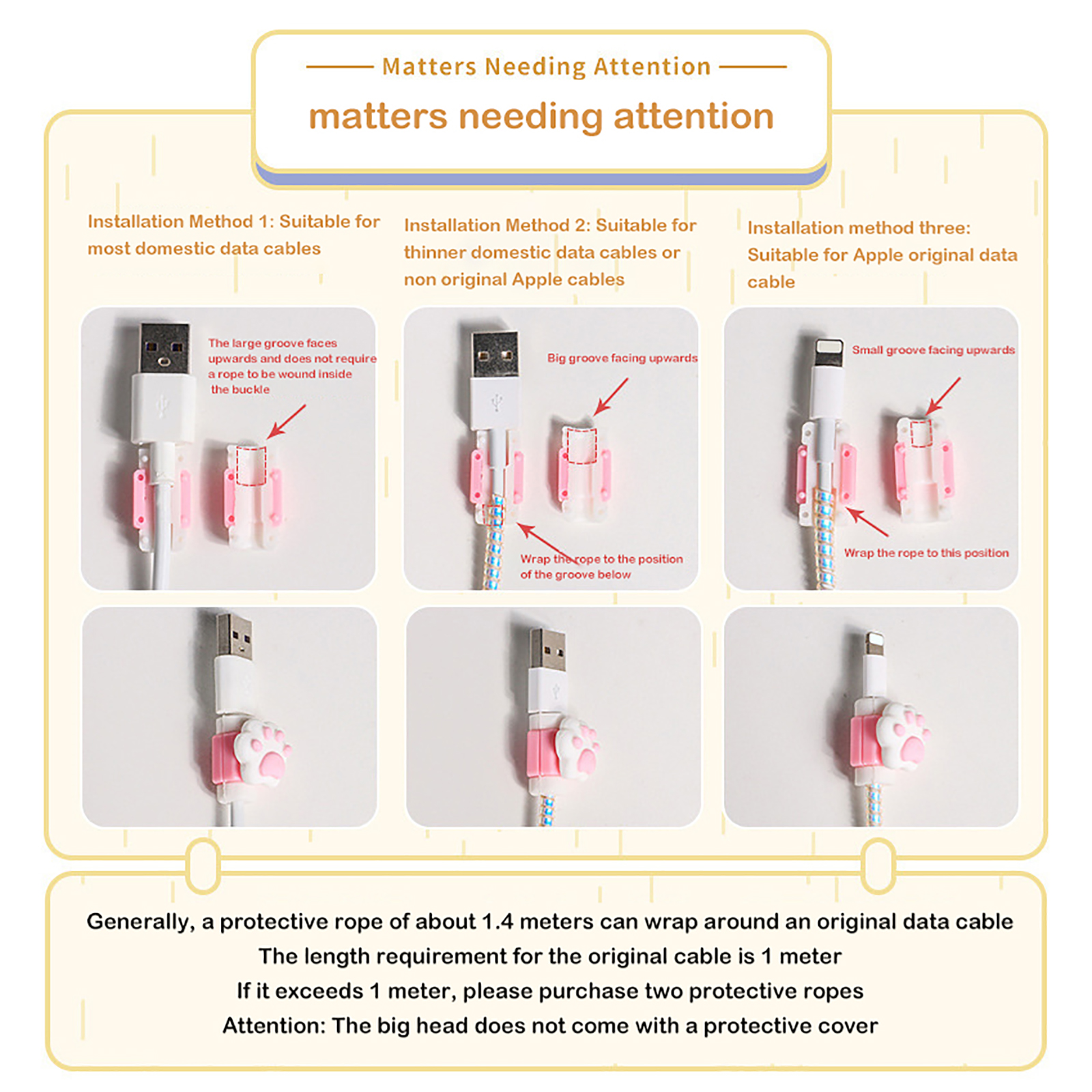 Matters Needing Attention

matters needing attention

Installation Method 1: Suitable for most domestic data cables

The large groove faces upwards and does not require a rope to be wound inside the buckle

Installation Method 2: Suitable for thinner domestic data cables or non original Apple cables

Big groove facing upwards

Wrap the rope to the position of the groove below

Installation method three: Suitable for Apple original data cable

Small groove facing upwards

Wrap the rope to this position

Generally, a protective rope of about 1.4 meters can wrap around an original data cable
The length requirement for the original cable is 1 meter
If it exceeds 1 meter, please purchase two protective ropes
Attention: The big head does not come with a protective cover