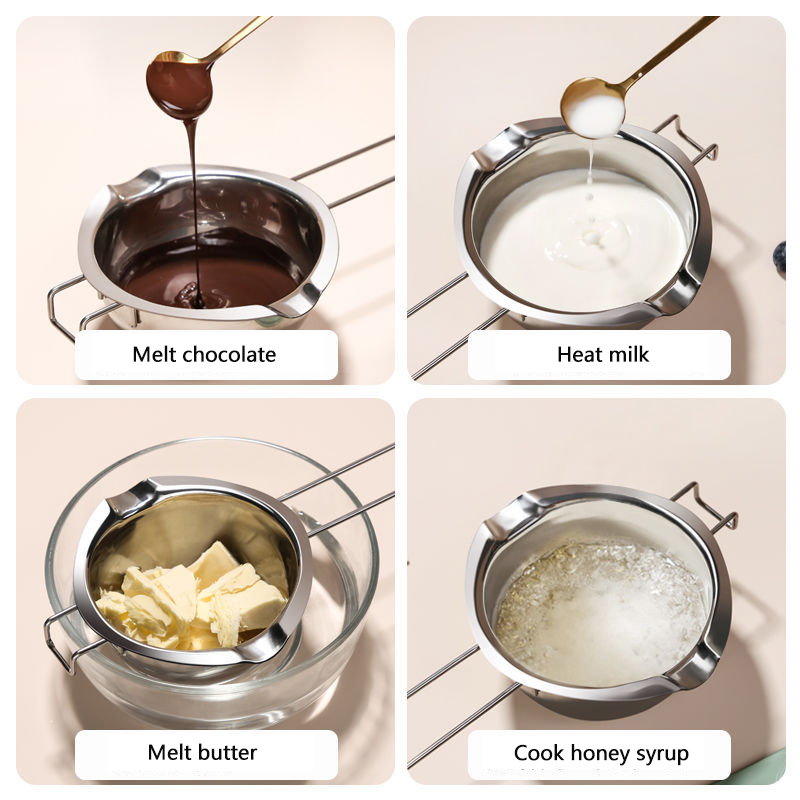 Melt chocolate

Heat milk

Melt butter

Cook honey syrup