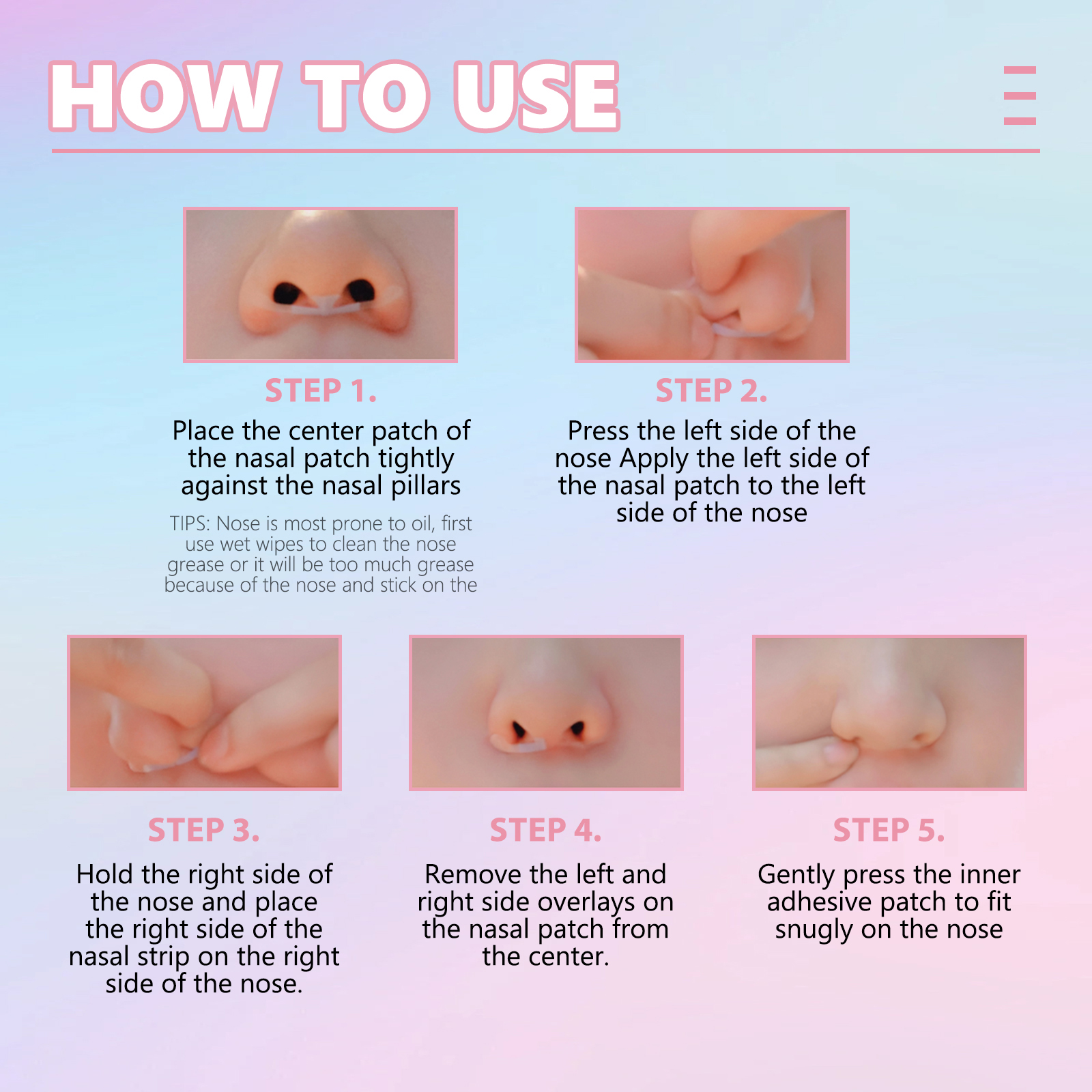 HOW TO USE

STEP 1.

Place the center patch of the nasal patch tightly against the nasal pillars

TIPS: Nose is most prone to oil, first use wet wipes to clean the nose grease or it will be too much grease because of the nose and stick on the

STEP 2.

Press the left side of the nose Apply the left side of the nasal patch to the left side of the nose

STEP 3.

Hold the right side of the nose and place the right side of the nasal strip on the right side of the nose.

STEP 4.

Remove the left and right side overlays on the nasal patch from the center.

STEP 5.

Gently press the inner adhesive patch to fit snugly on the nose