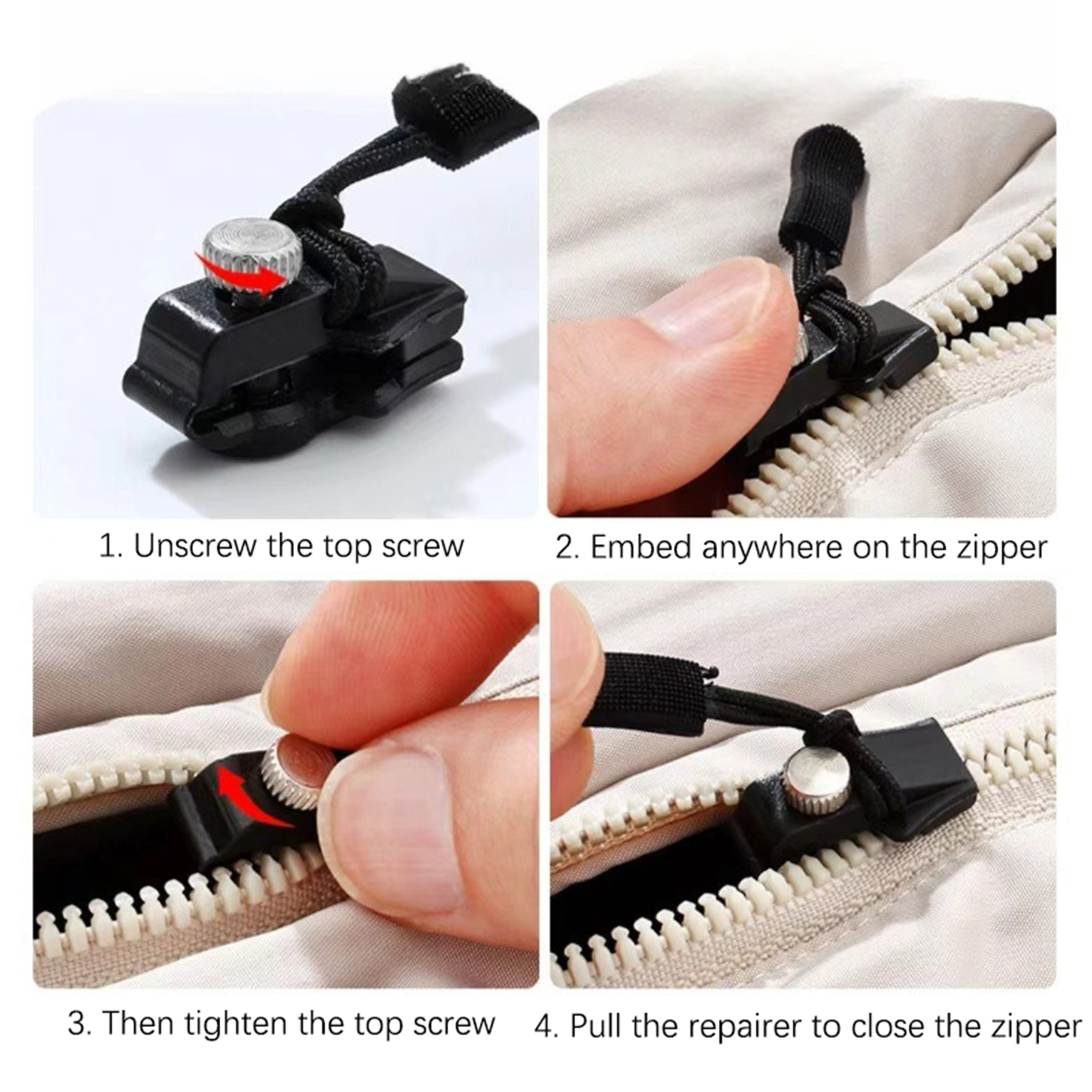 1. Unscrew the top screw

2. Embed anywhere on the zipper

3. Then tighten the top screw

4. Pull the repairer to close the zipper