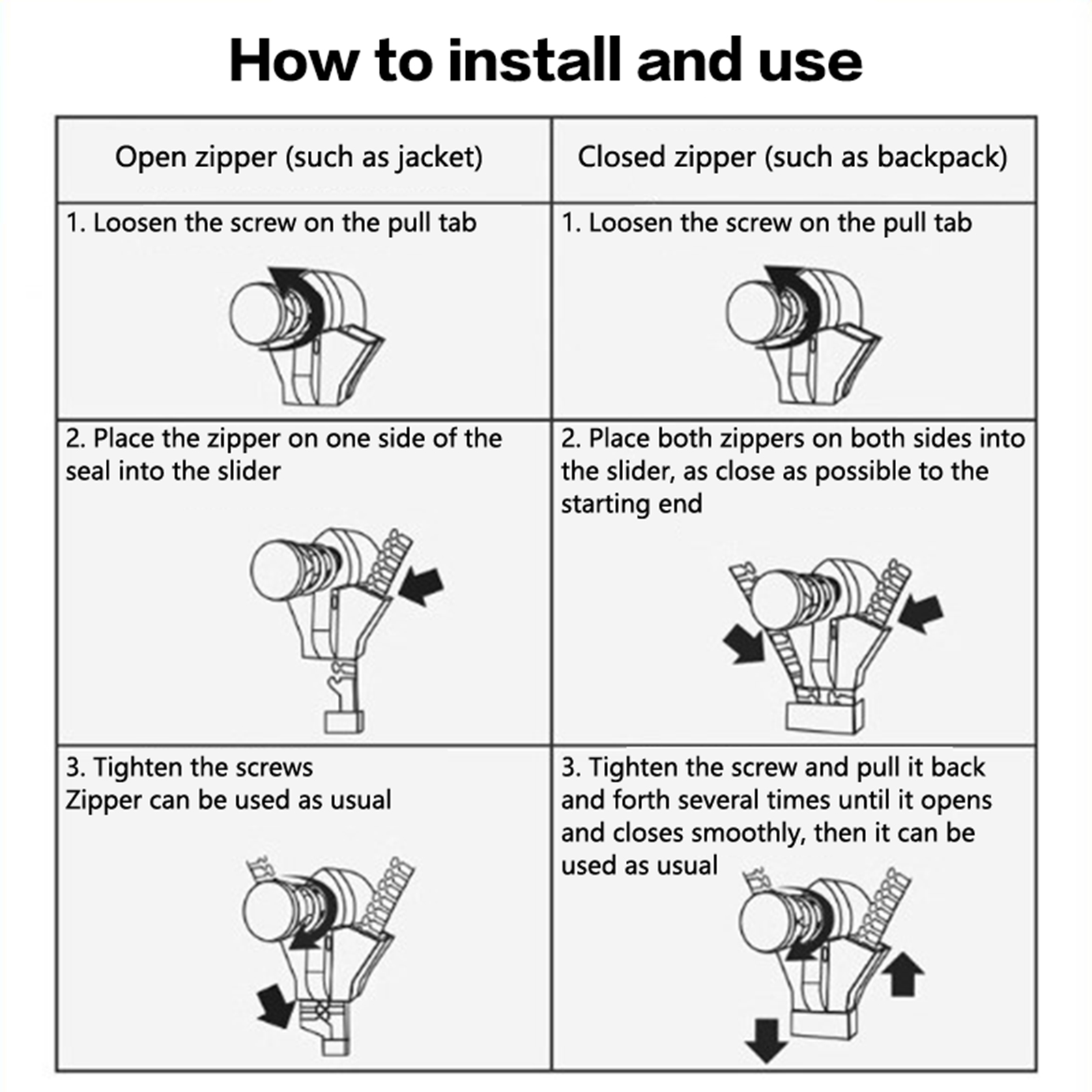 How to install and use

| Open zipper (such as jacket) | Closed zipper (such as backpack) |
|---|---|
| 1. Loosen the screw on the pull tab | 1. Loosen the screw on the pull tab |
| 2. Place the zipper on one side of the seal into the slider | 2. Place both zippers on both sides into the slider, as close as possible to the starting end |
| 3. Tighten the screws Zipper can be used as usual | 3. Tighten the screw and pull it back and forth several times until it opens and closes smoothly, then it can be used as usual |