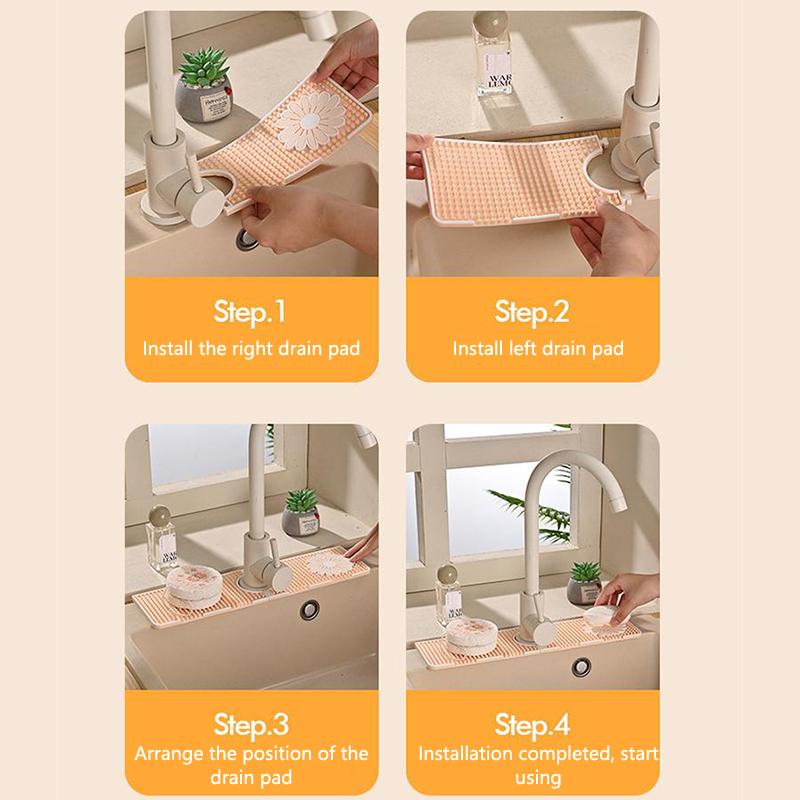 Step.1
Install the right drain pad

Step.2
Install left drain pad

Step.3
Arrange the position of the drain pad

Step.4
Installation completed, start using