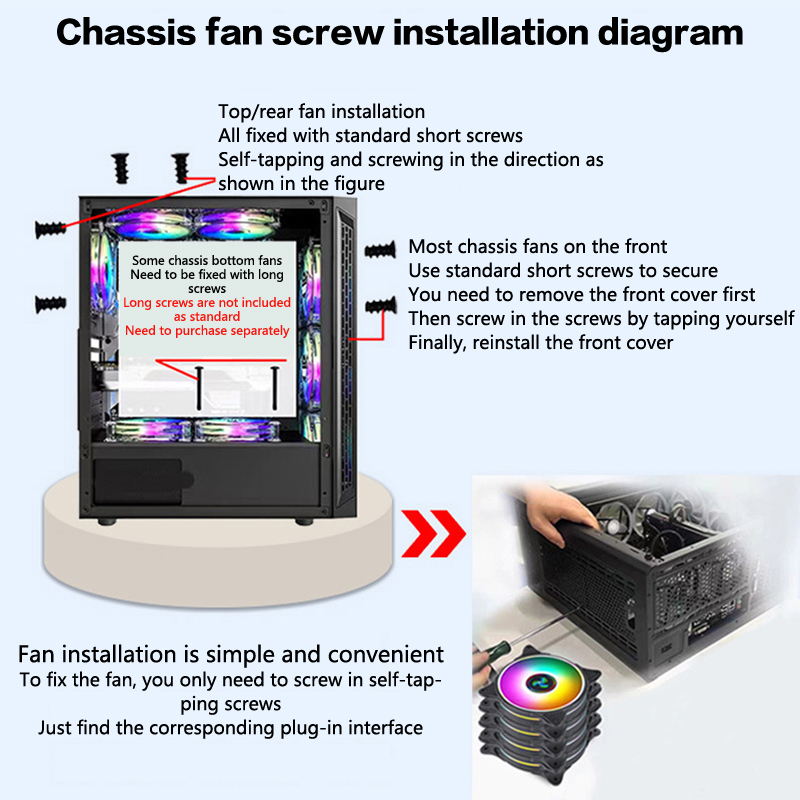 Chassis fan screw installation diagram

Top/rear fan installation
All fixed with standard short screws
Self-tapping and screwing in the direction as shown in the figure

Some chassis bottom fans
Need to be fixed with long screws
Long screws are not included as standard
Need to purchase separately

Most chassis fans on the front
Use standard short screws to secure
You need to remove the front cover first
Then screw in the screws by tapping yourself
Finally, reinstall the front cover

Fan installation is simple and convenient
To fix the fan, you only need to screw in self-tapping screws
Just find the corresponding plug-in interface