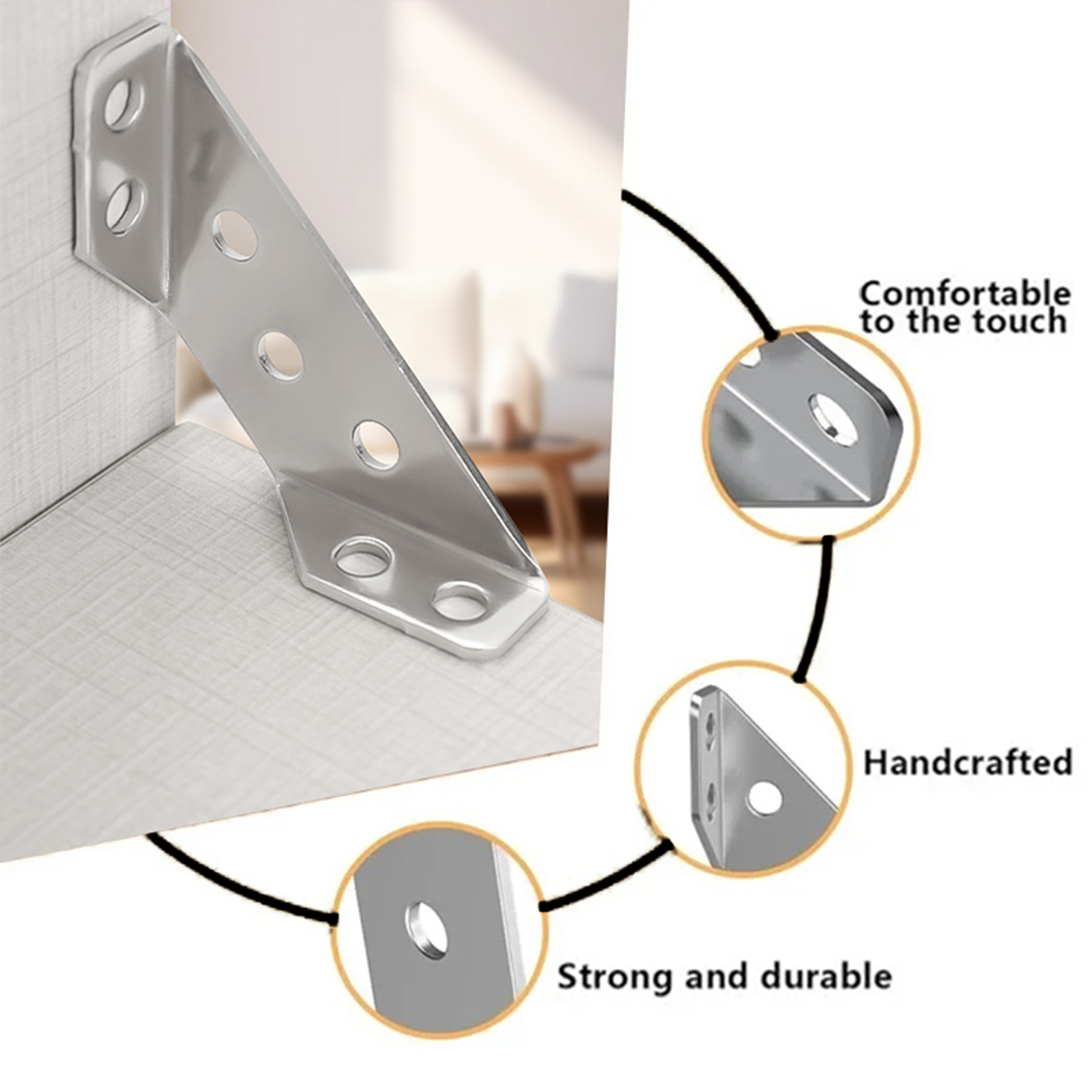 Comfortable to the touch

Handcrafted

Strong and durable