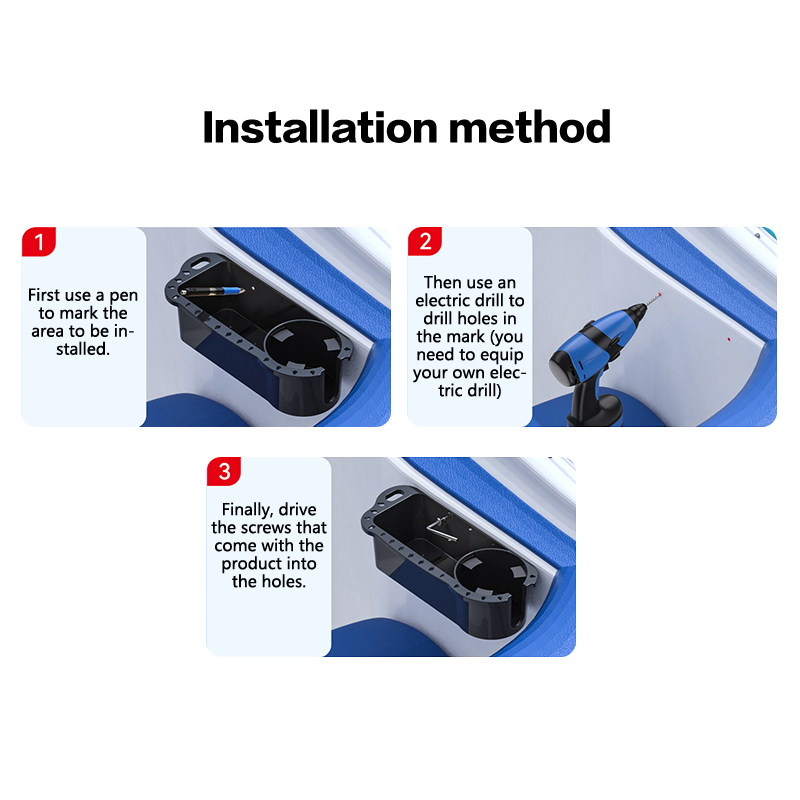 Installation method

1

First use a pen to mark the area to be installed.

2

Then use an electric drill to drill holes in the mark (you need to equip your own electric drill)

3

Finally, drive the screws that come with the product into the holes.