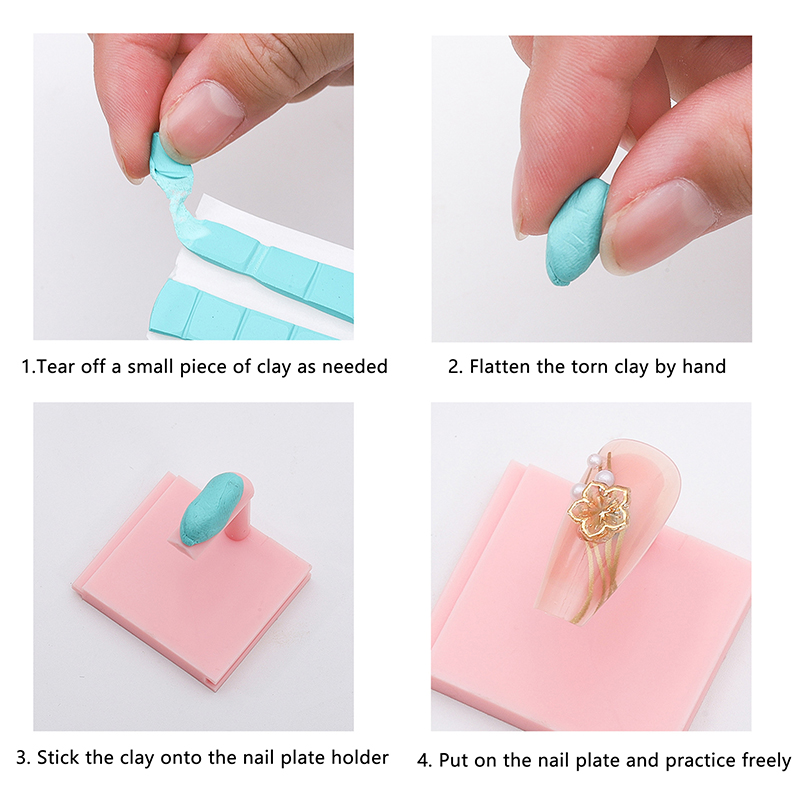 1.Tear off a small piece of clay as needed

2. Flatten the torn clay by hand

3. Stick the clay onto the nail plate holder

4. Put on the nail plate and practice freely