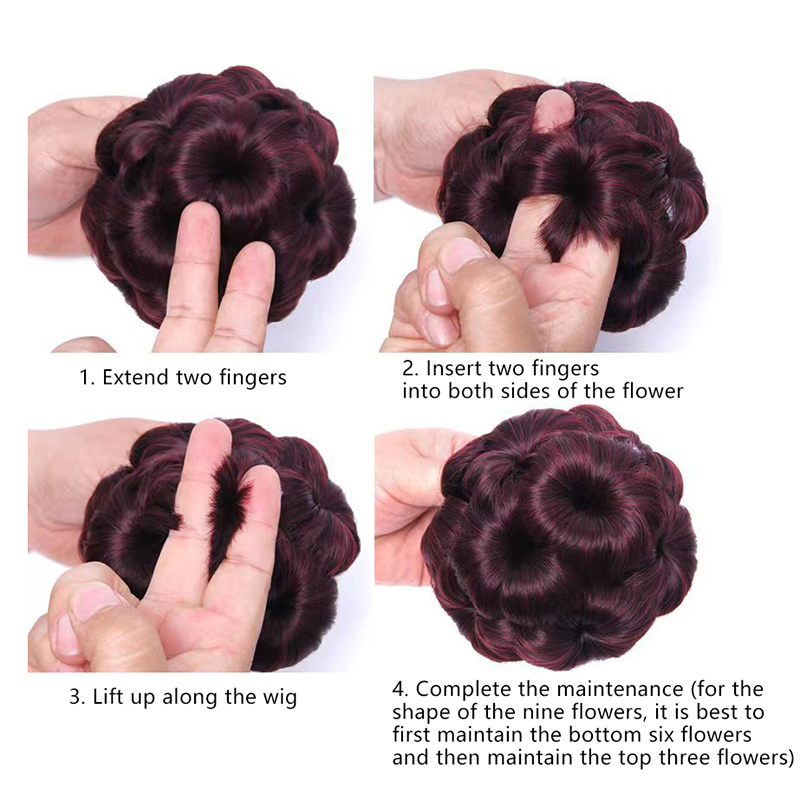 1. Extend two fingers

2. Insert two fingers into both sides of the flower

3. Lift up along the wig

4. Complete the maintenance (for the shape of the nine flowers, it is best to first maintain the bottom six flowers and then maintain the top three flowers)