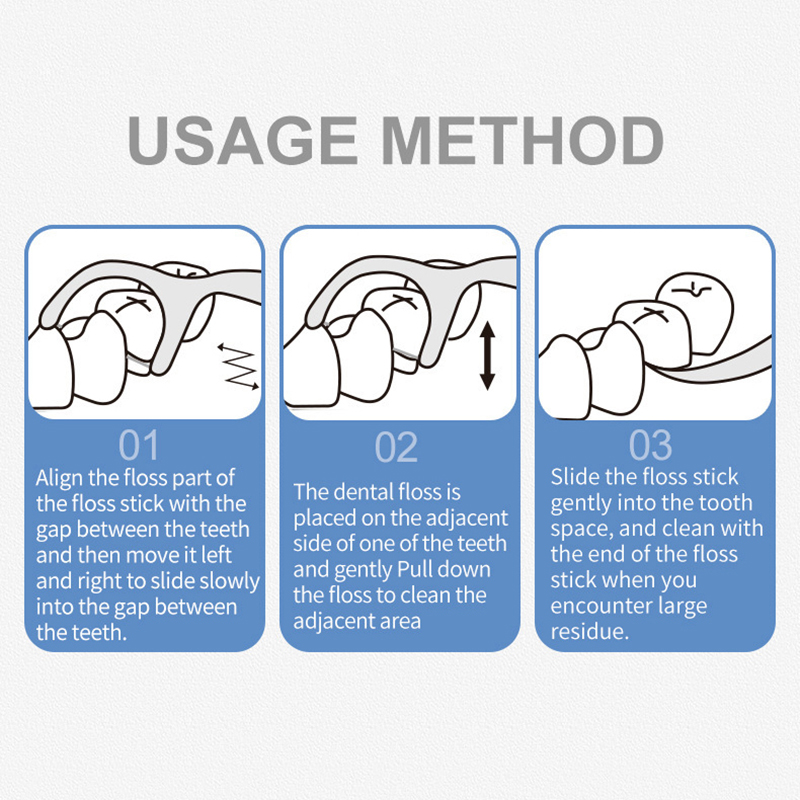 USAGE METHOD

01
Align the floss part of the floss stick with the gap between the teeth and then move it left and right to slide slowly into the gap between the teeth.

02
The dental floss is placed on the adjacent side of one of the teeth and gently Pull down the floss to clean the adjacent area

03
Slide the floss stick gently into the tooth space, and clean with the end of the floss stick when you encounter large residue.